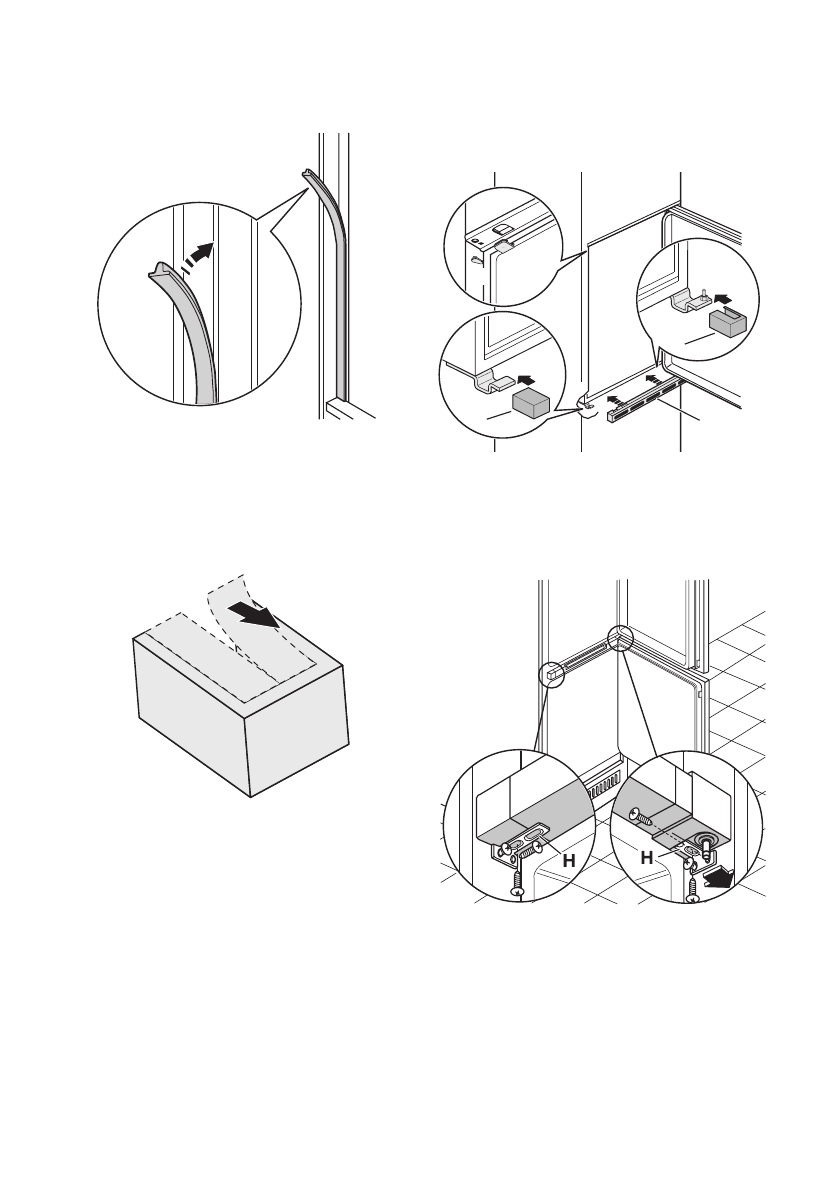 H

H