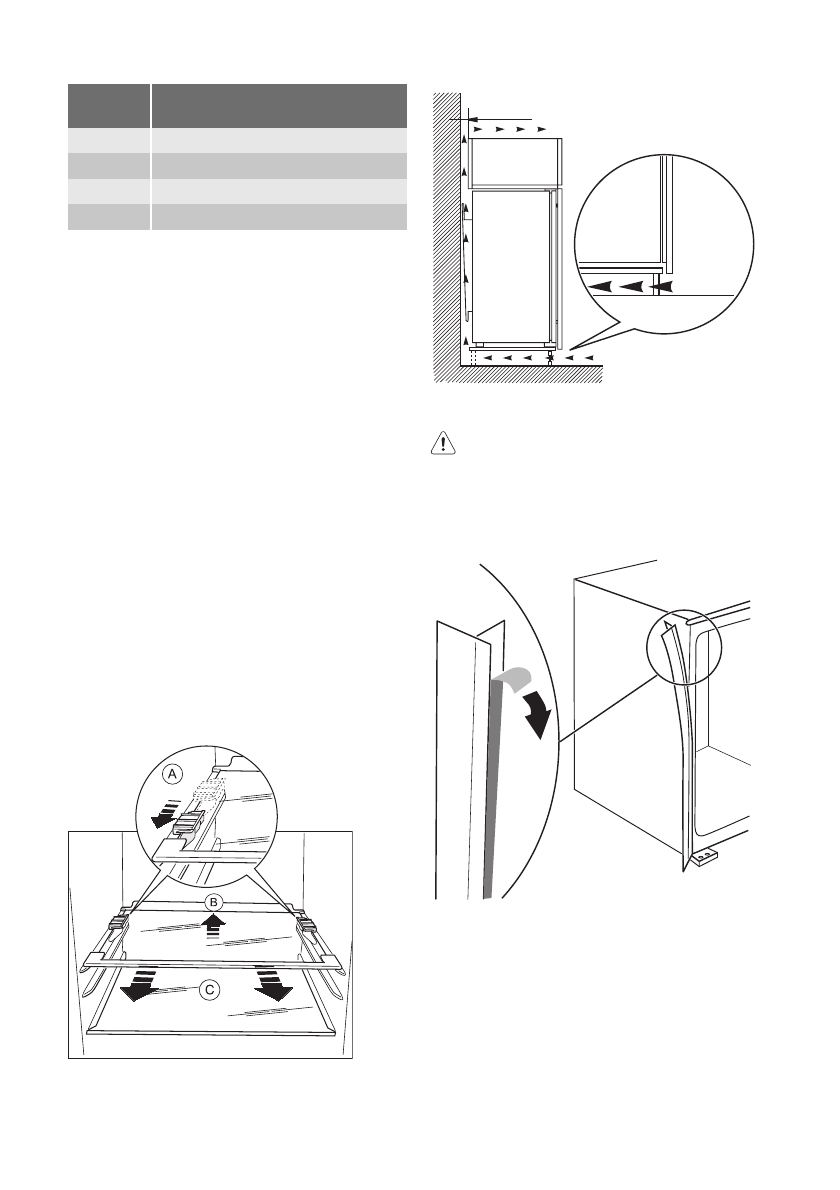 A

B

C