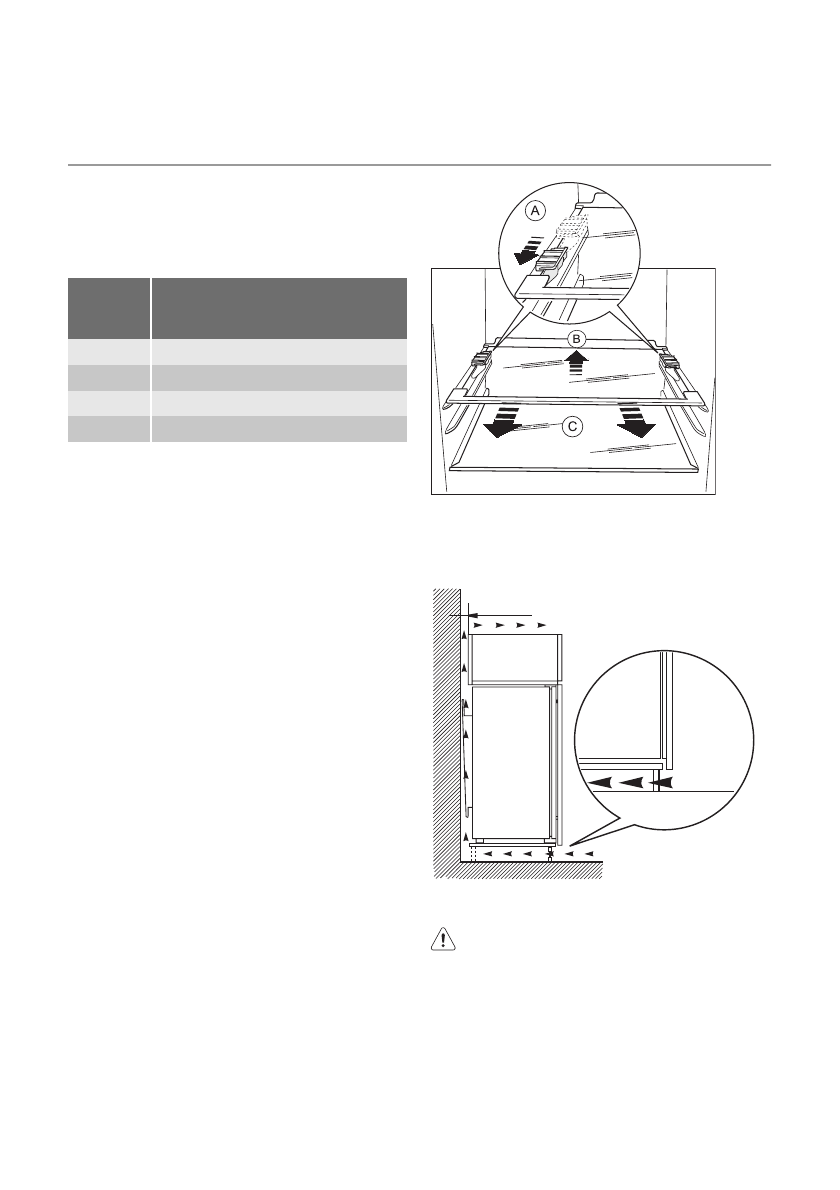 A

B

C