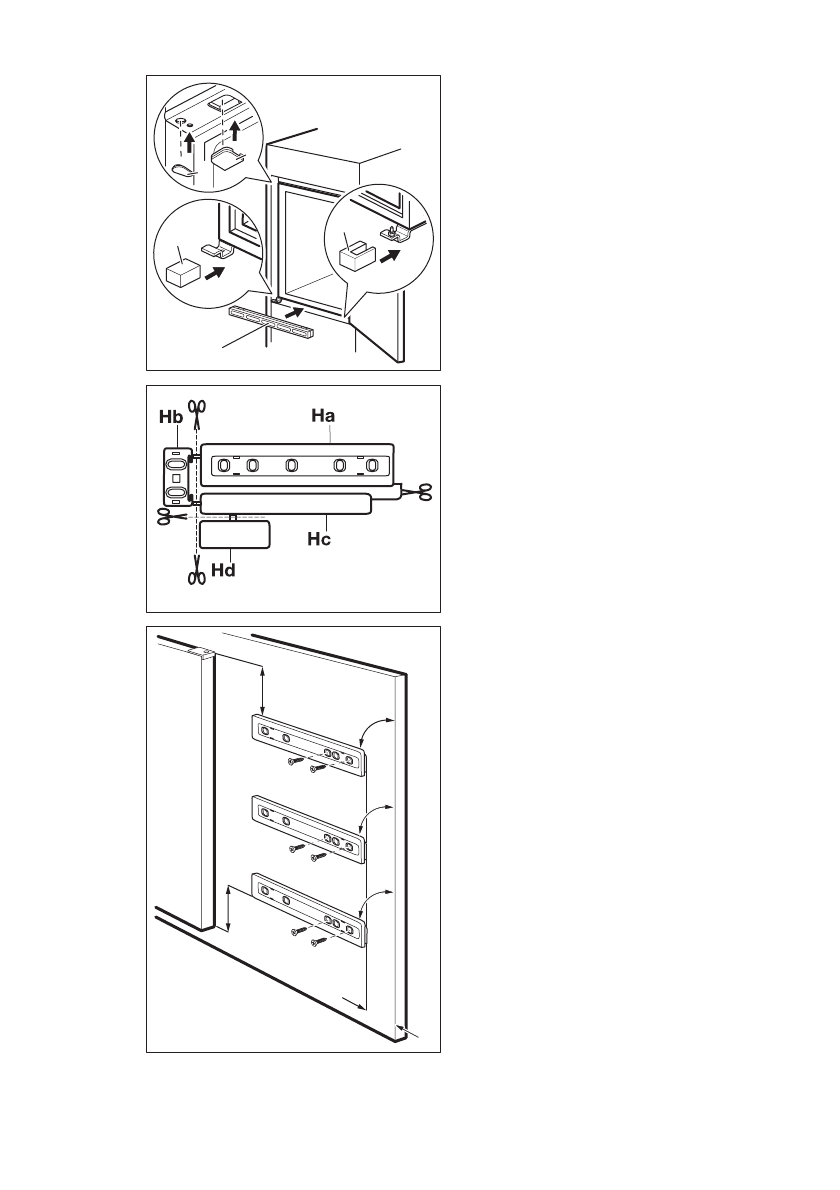 Hb
Ha
Hc
Hd