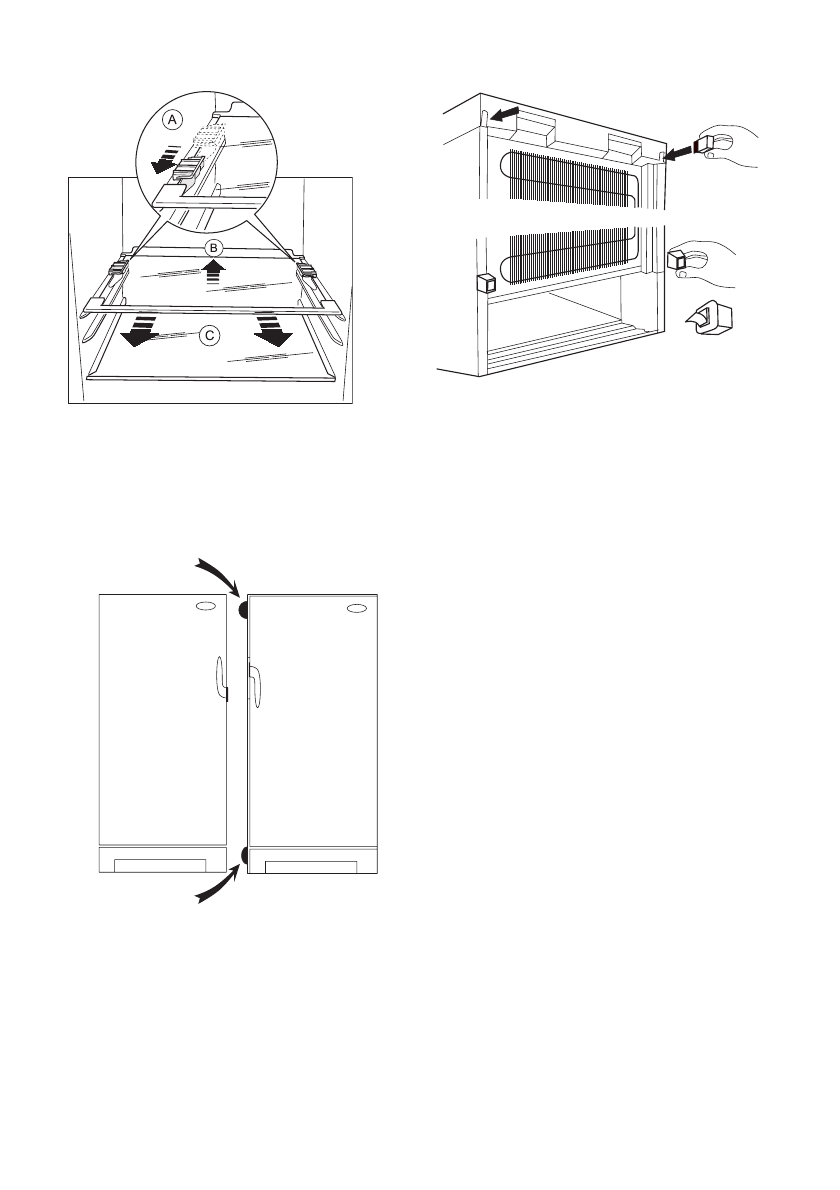 A

B

C