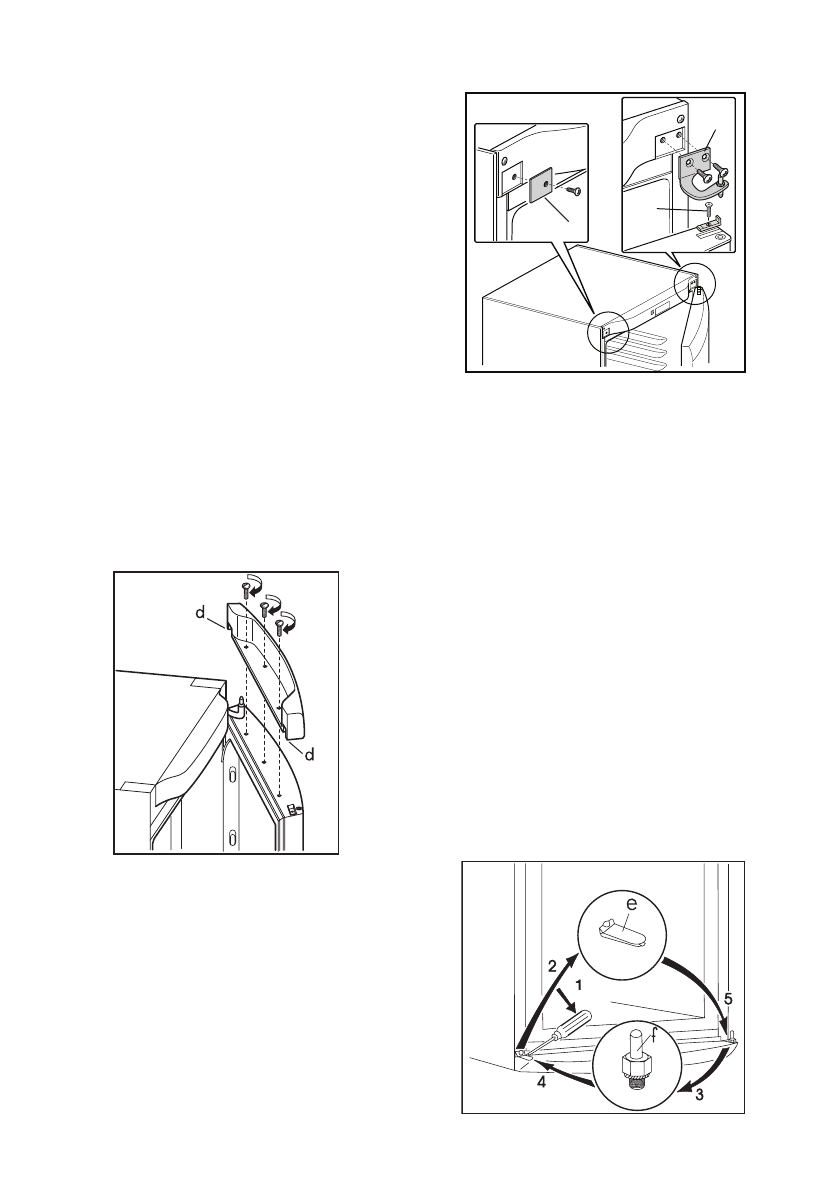 d

d

e

2

1

5

f

4

3