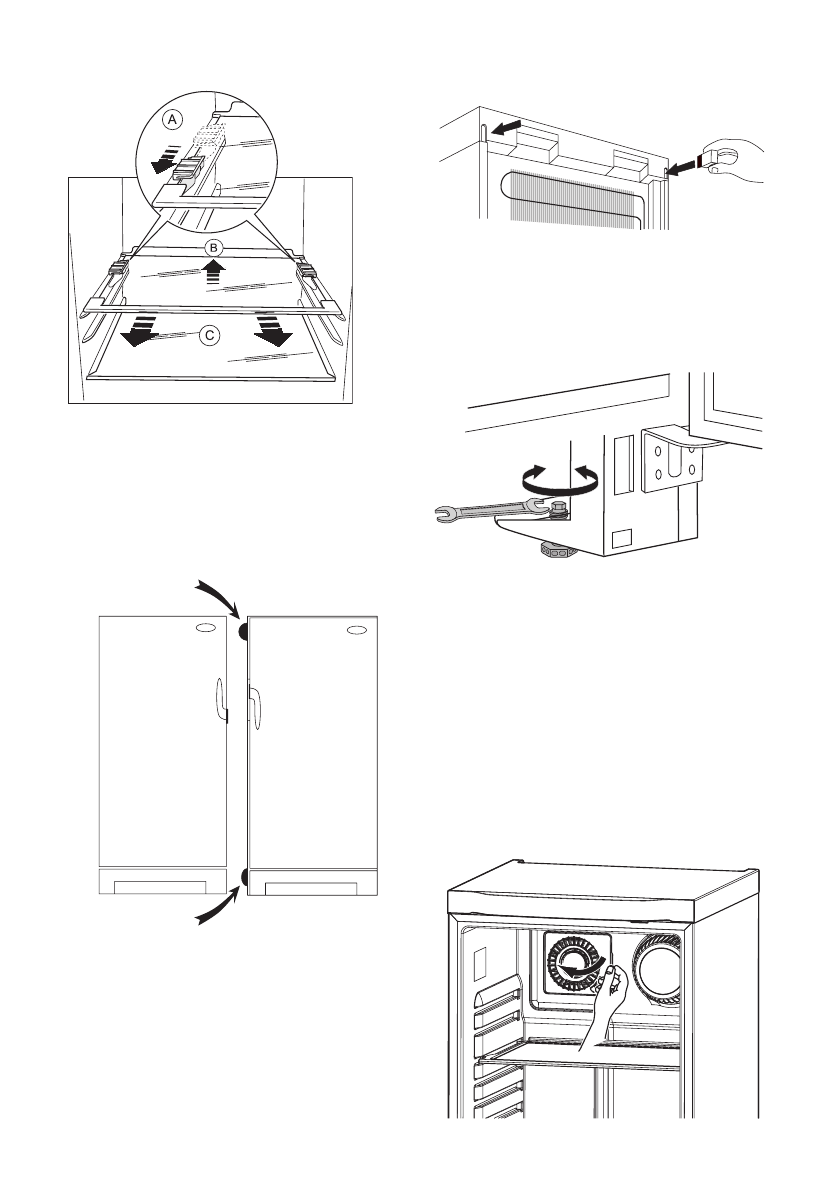 A
B
C