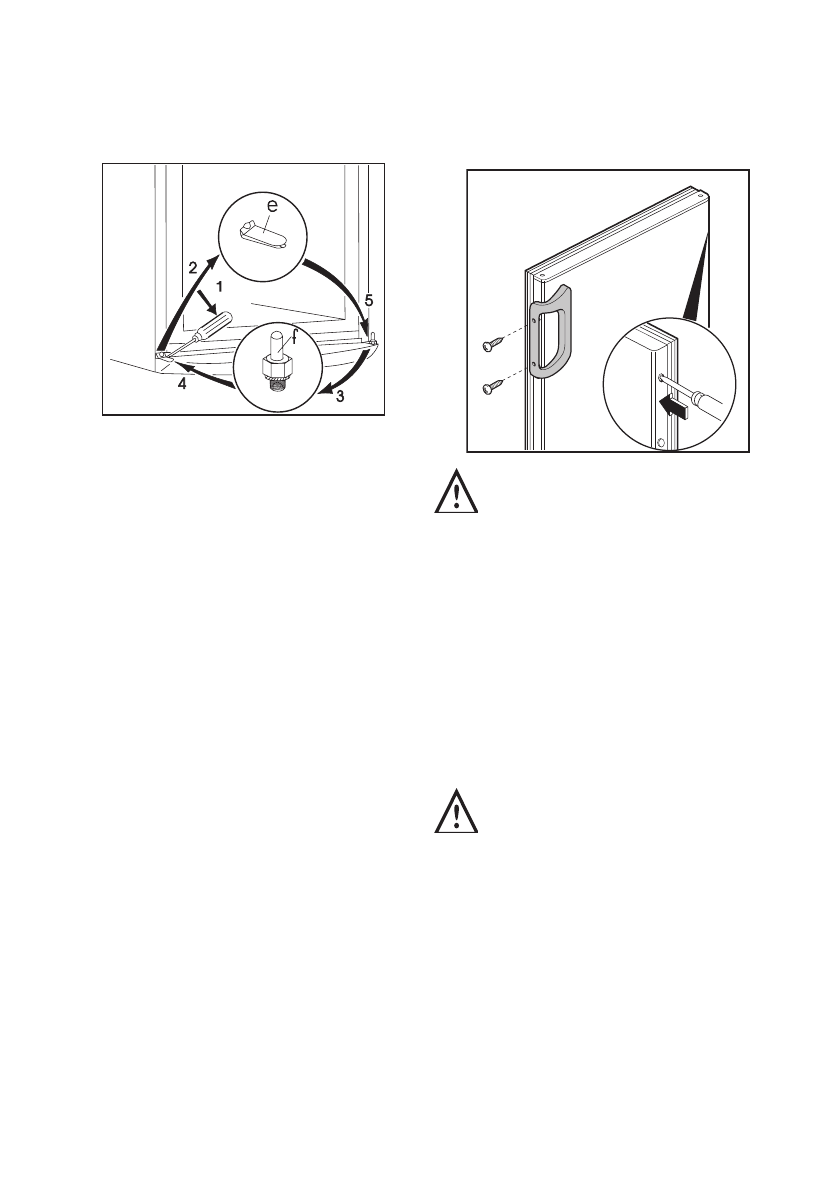 e
2
1
5
f
4
3