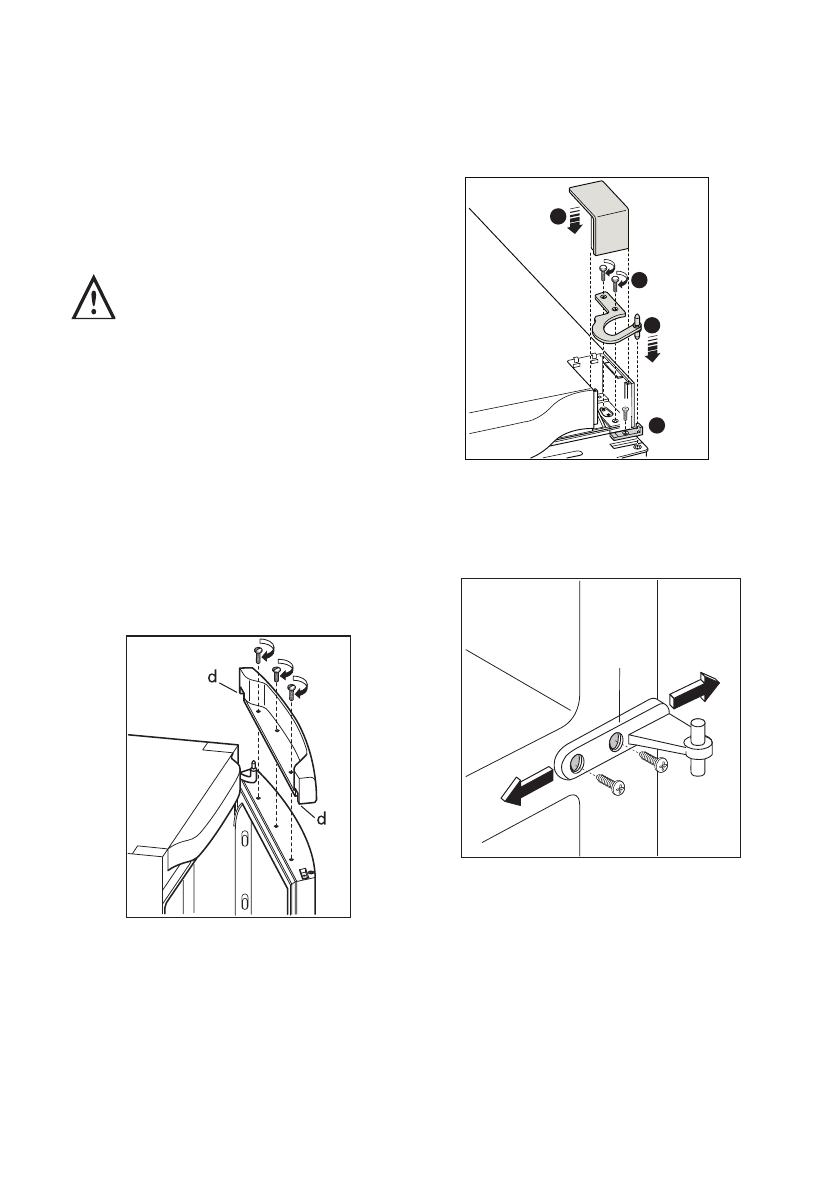 d

d