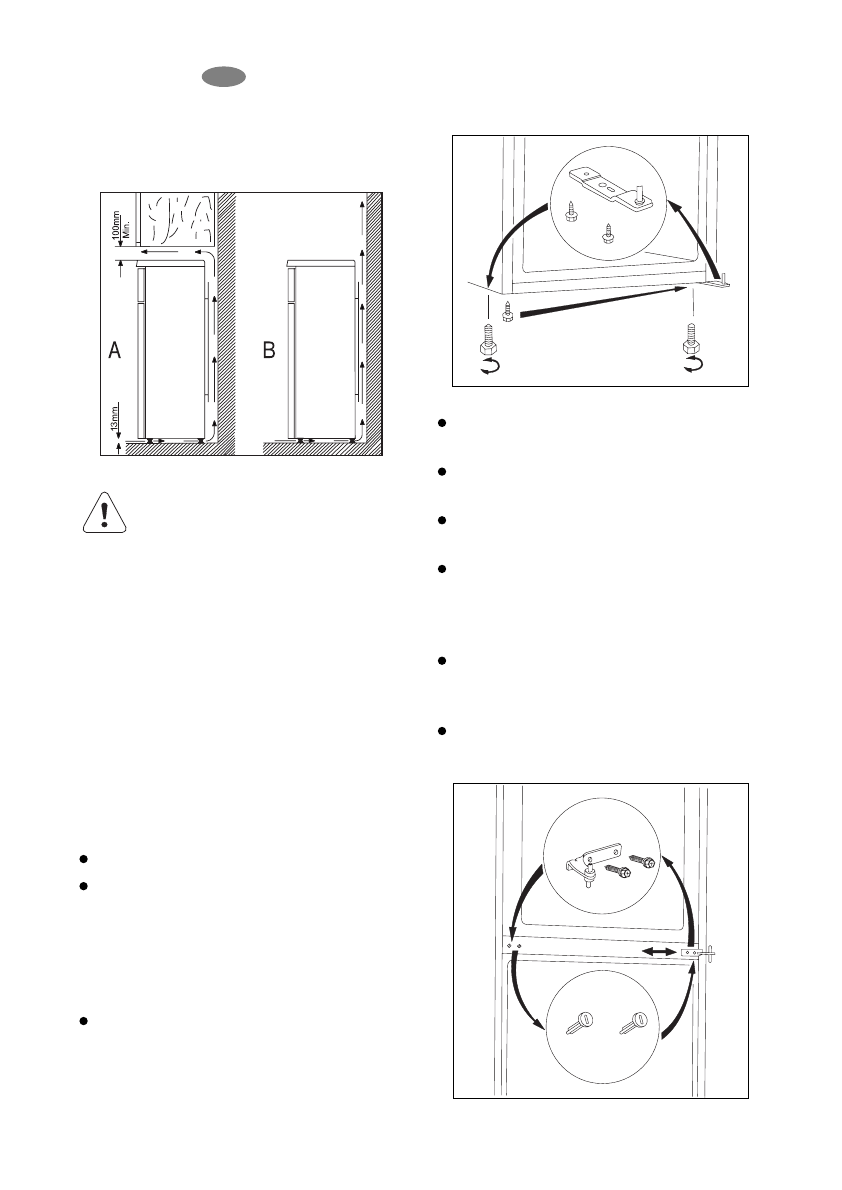 100mm
Min.

A

B

13mm