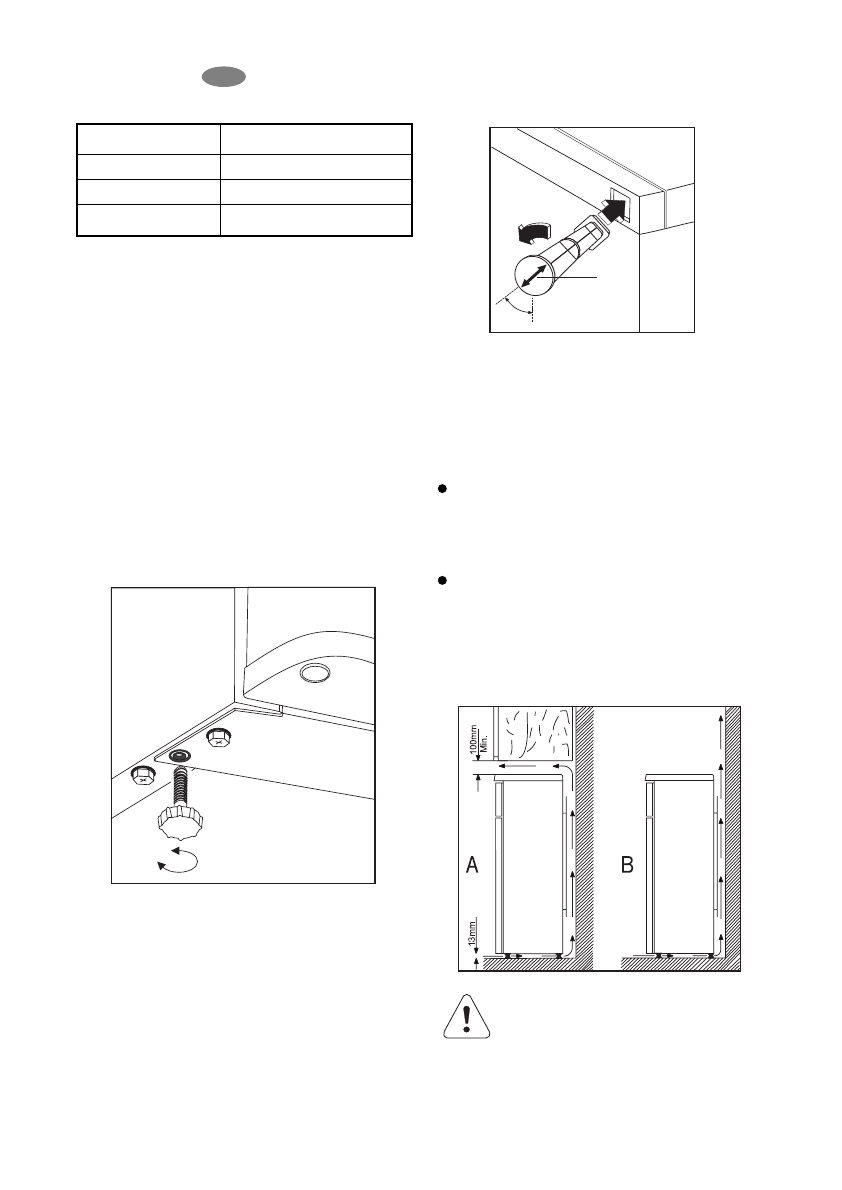 100mm Min.

A

13mm

B