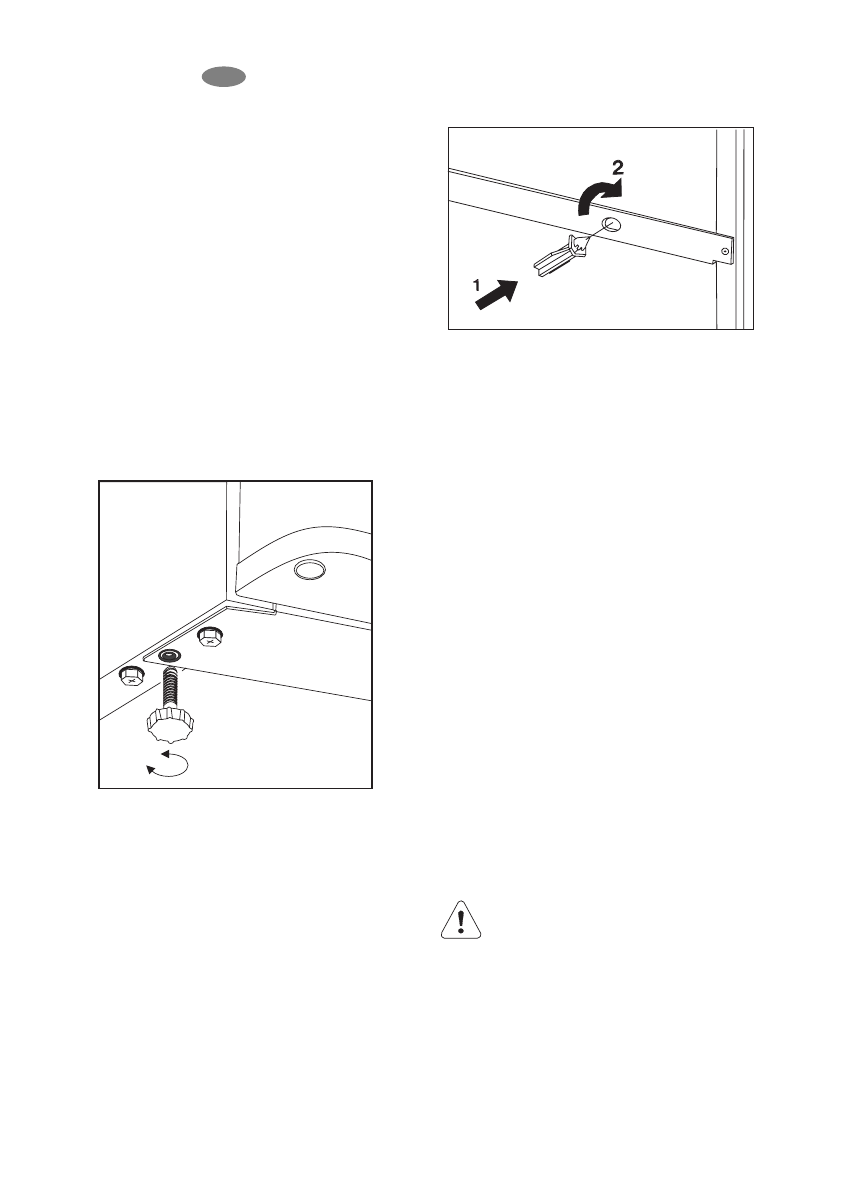 2

1