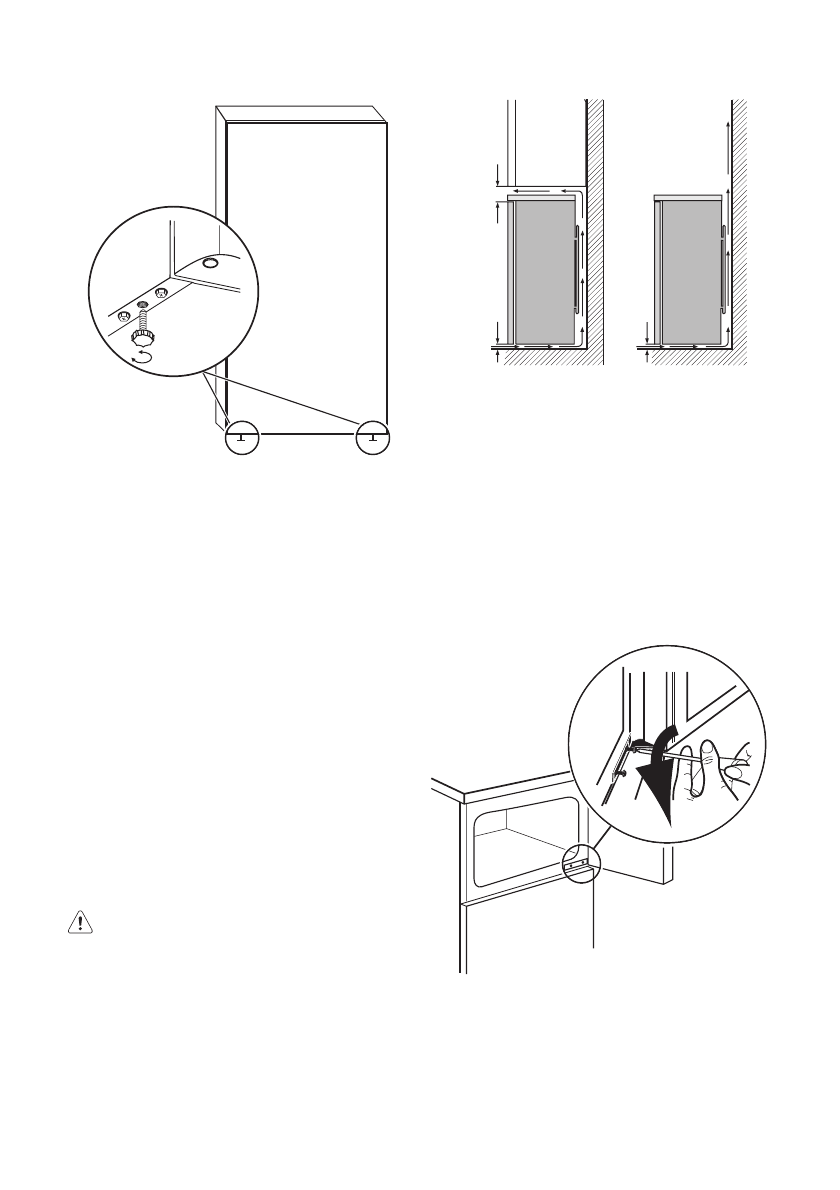 1

1