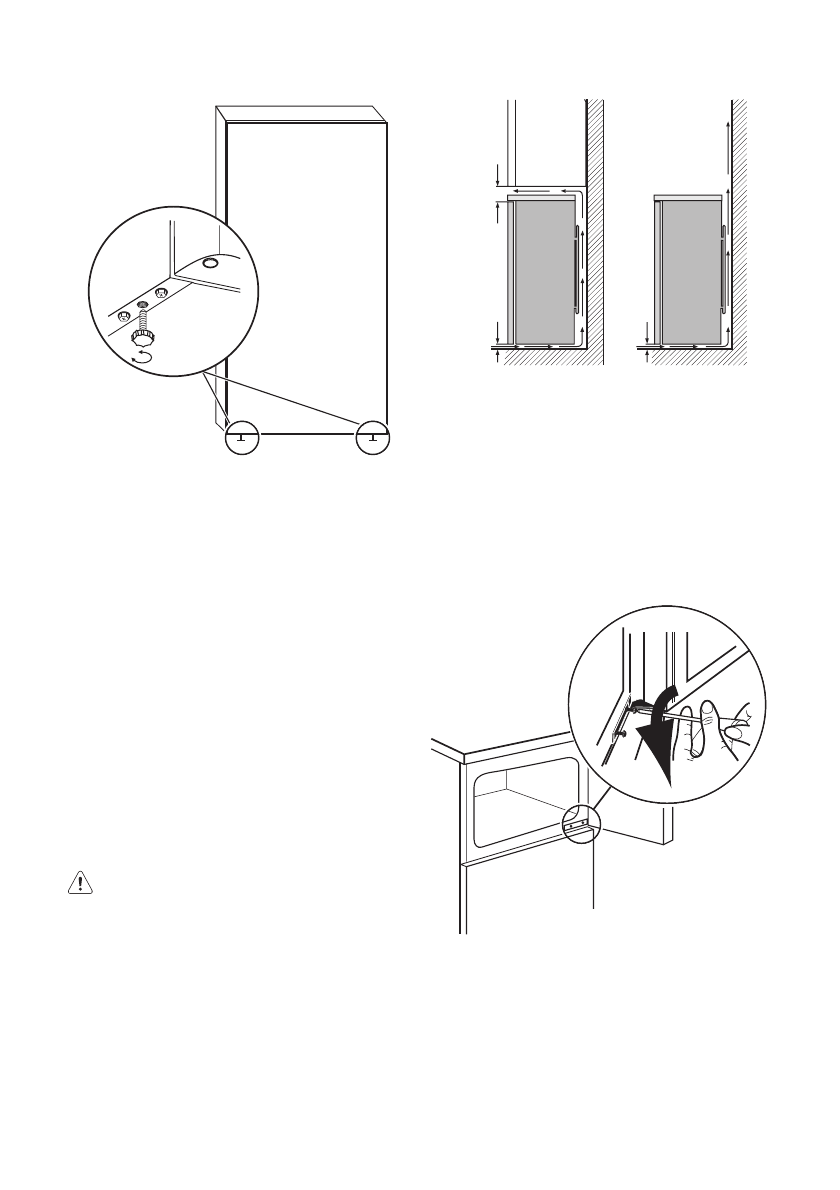 1

1