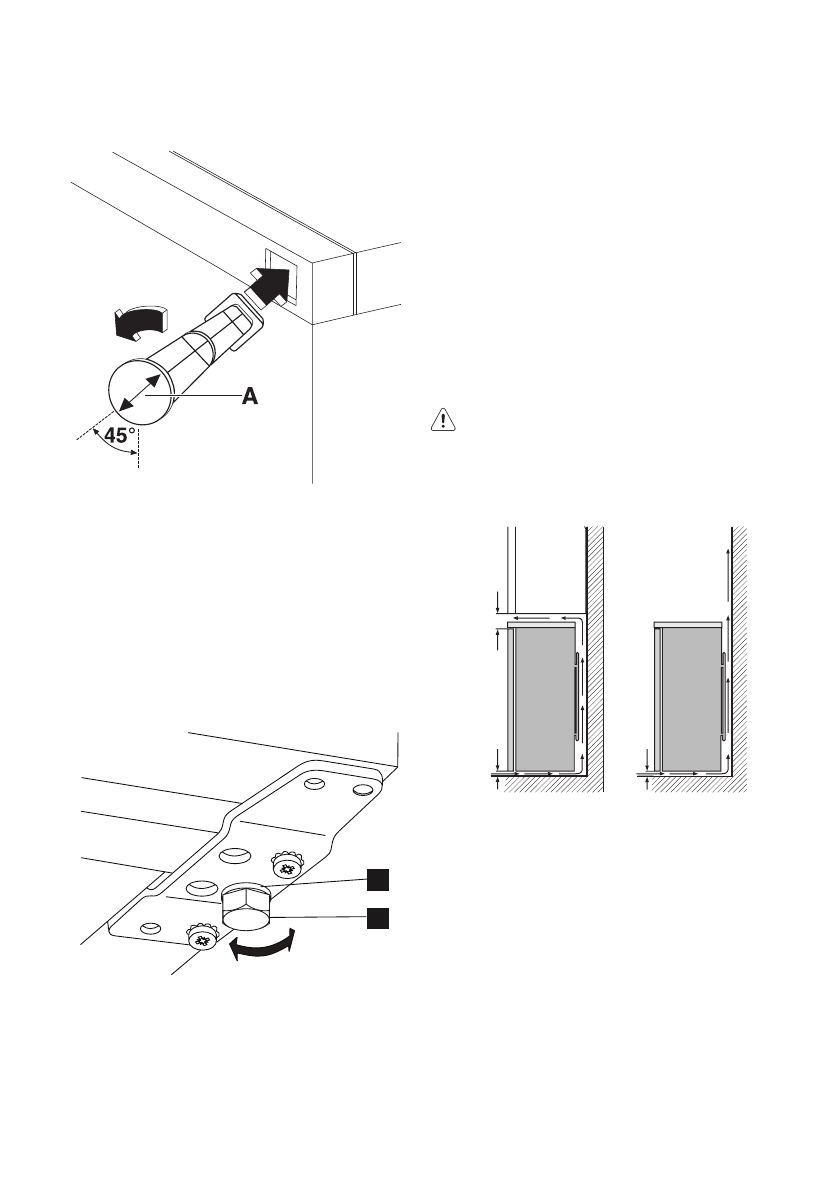 A

45°