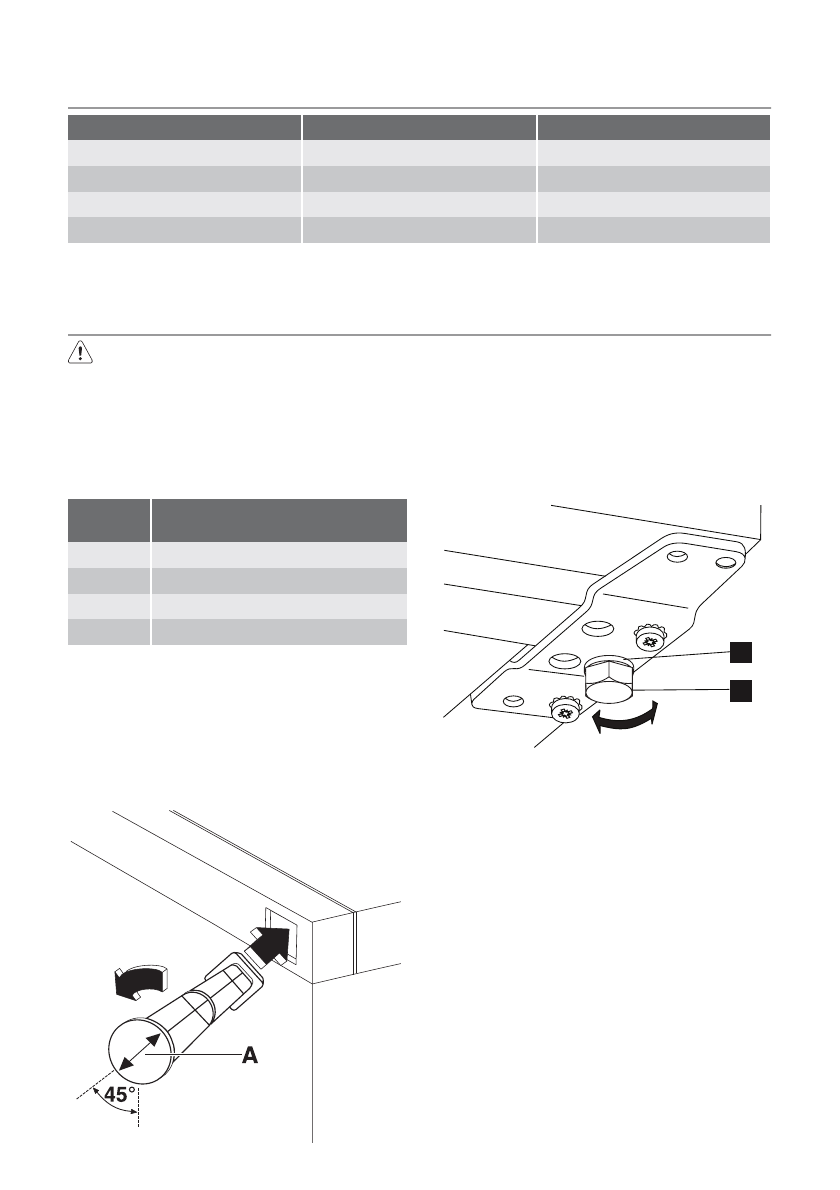 A
45°