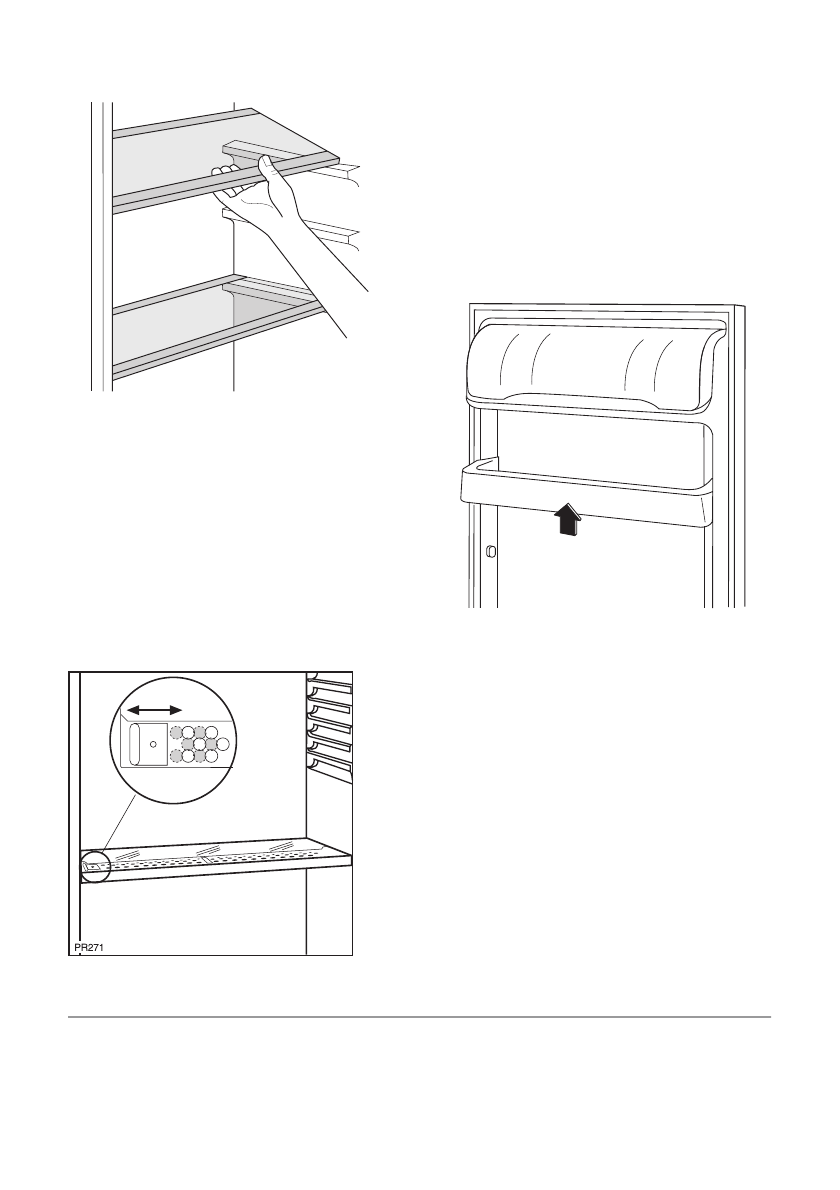 PR271