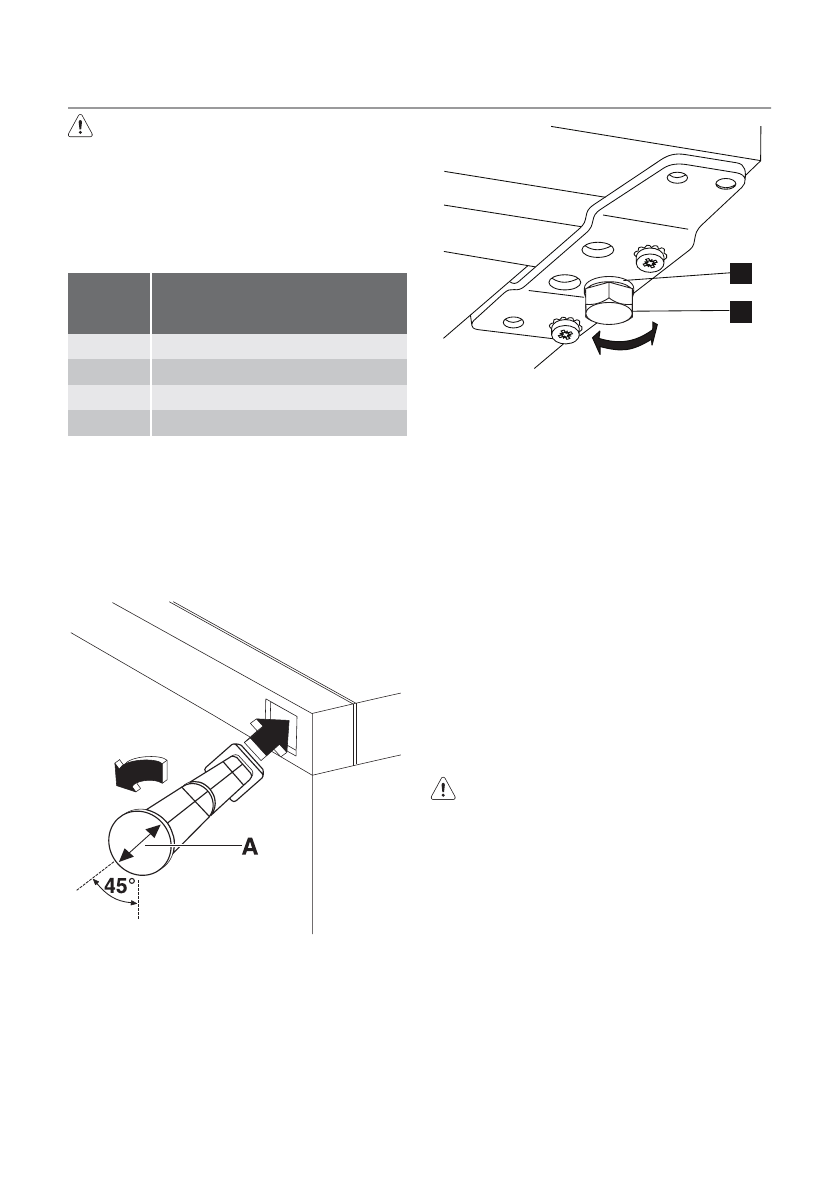 A

45°