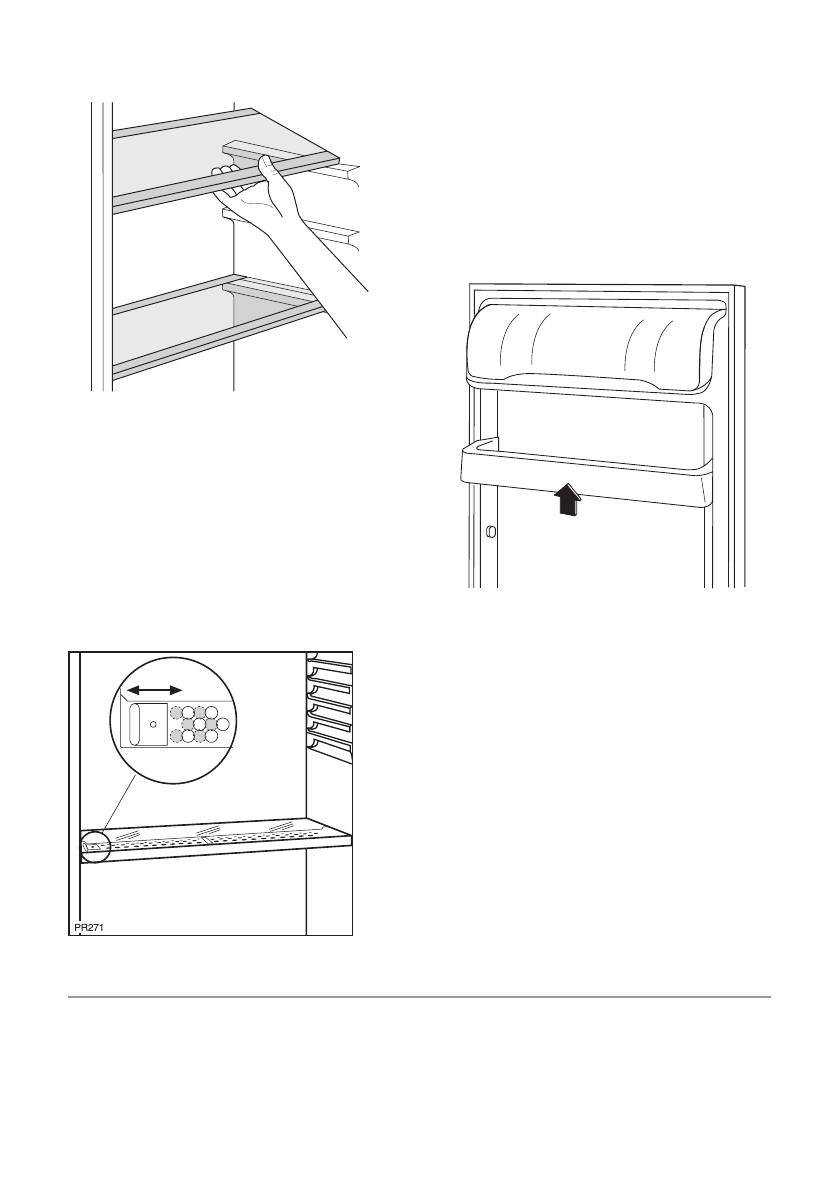 PR271