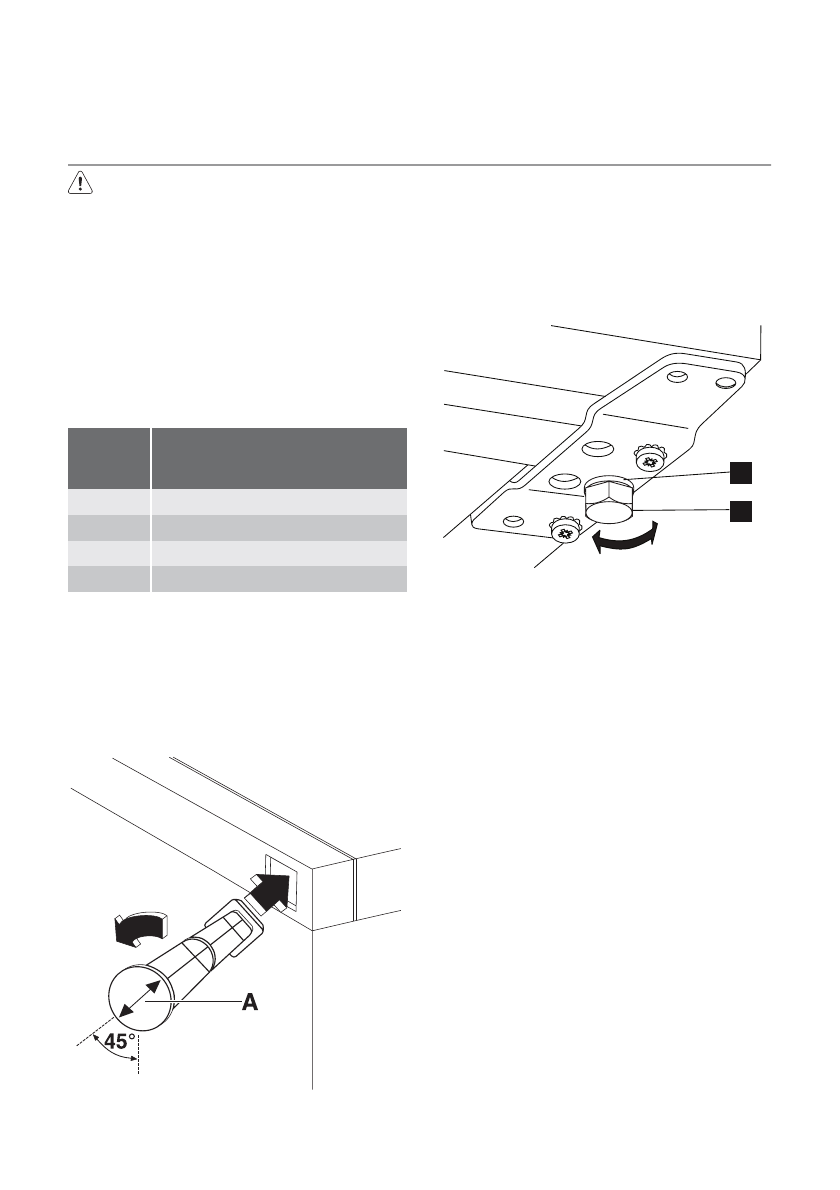 A

45°