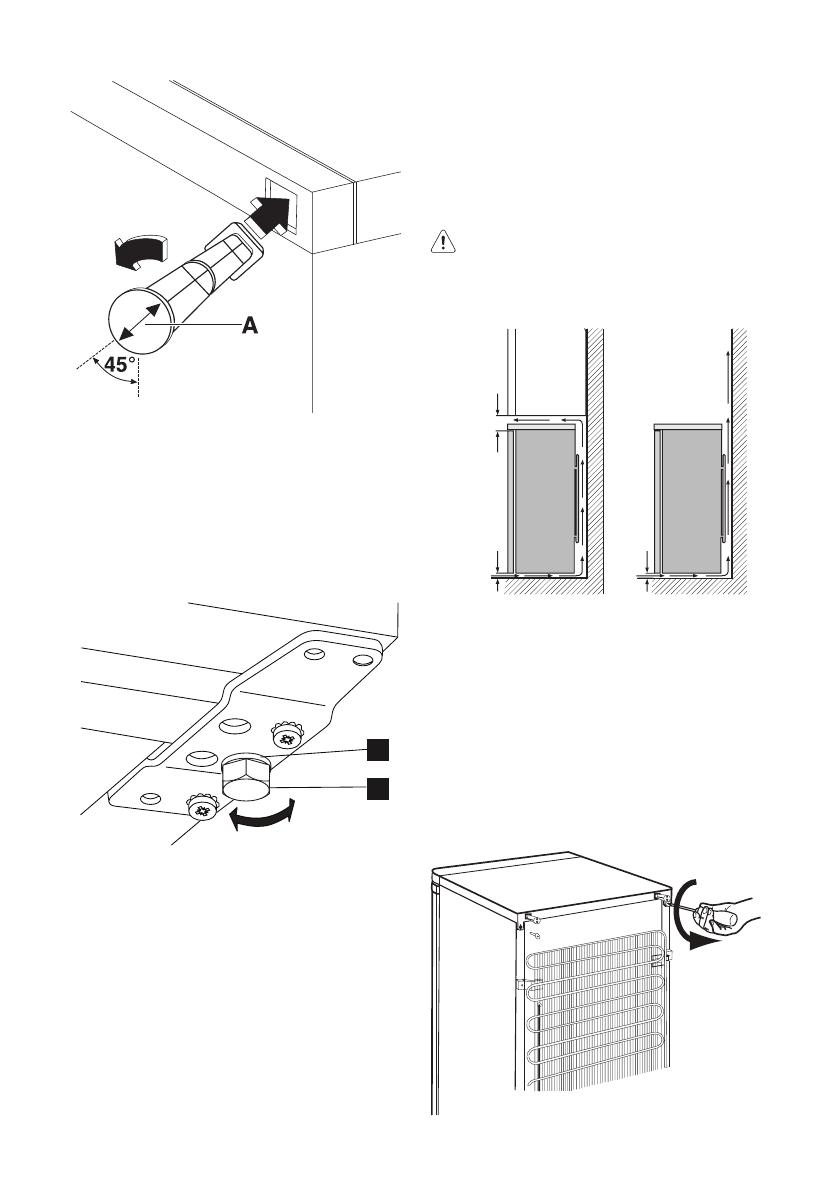 A

45°