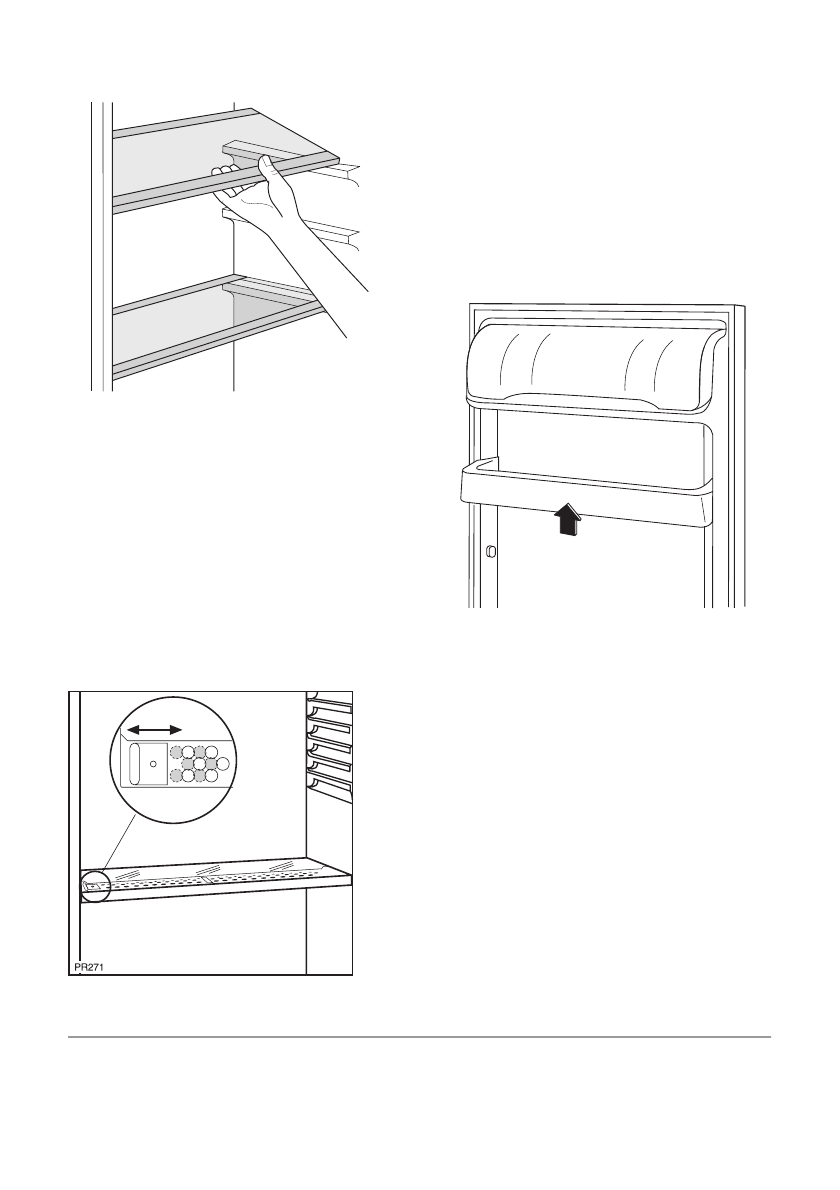 PR271