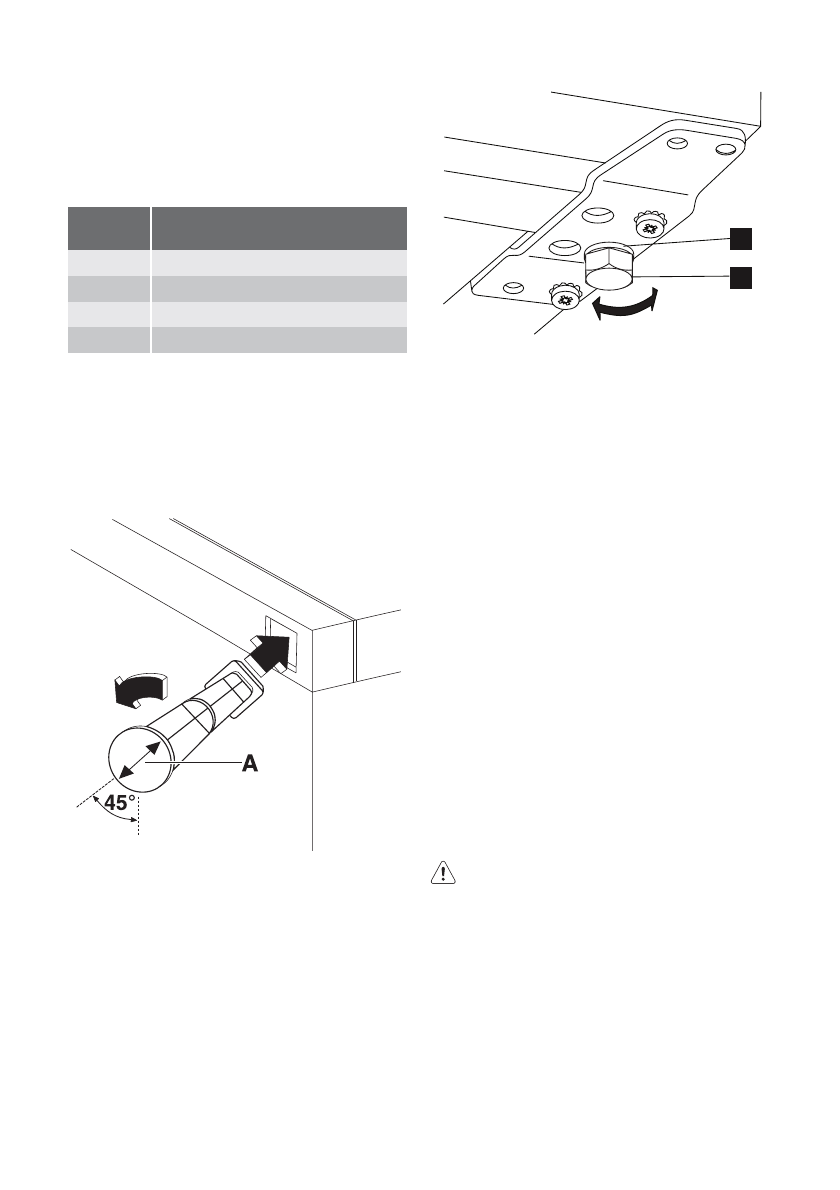 A

45°