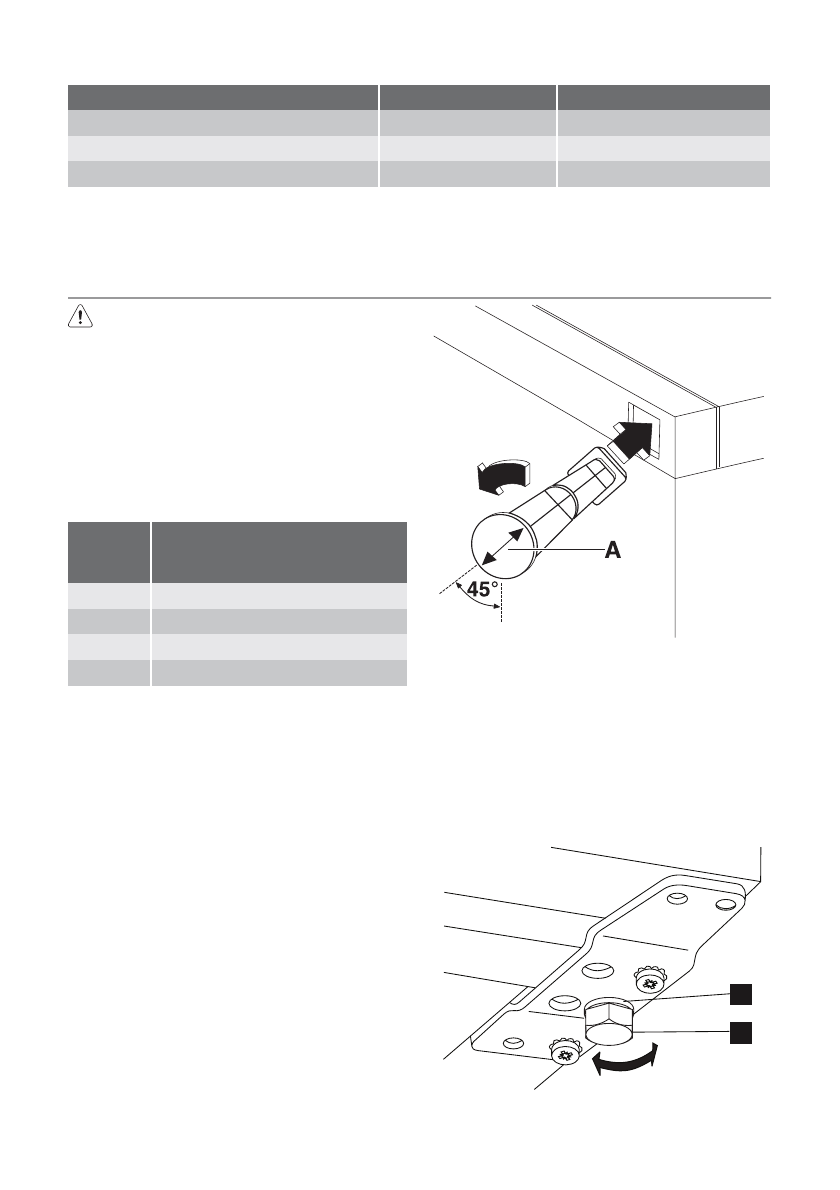 A

45°