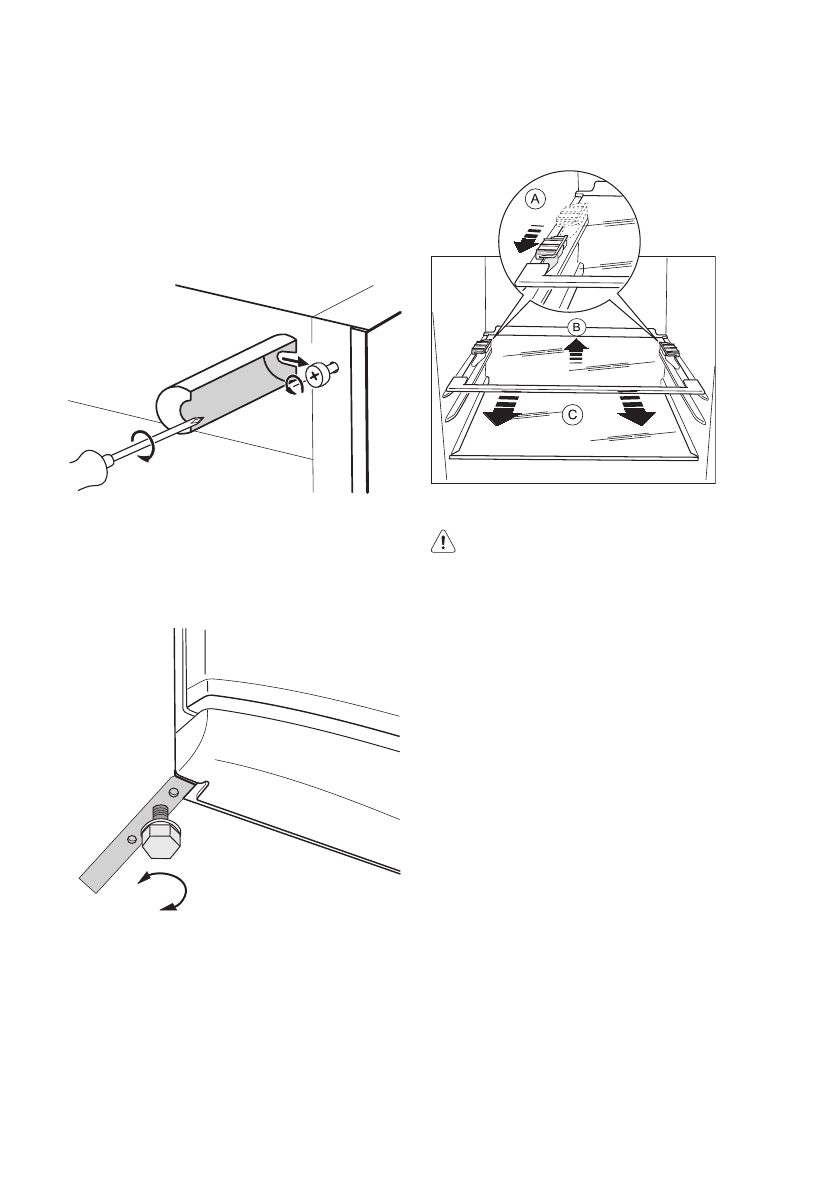 A

B

C