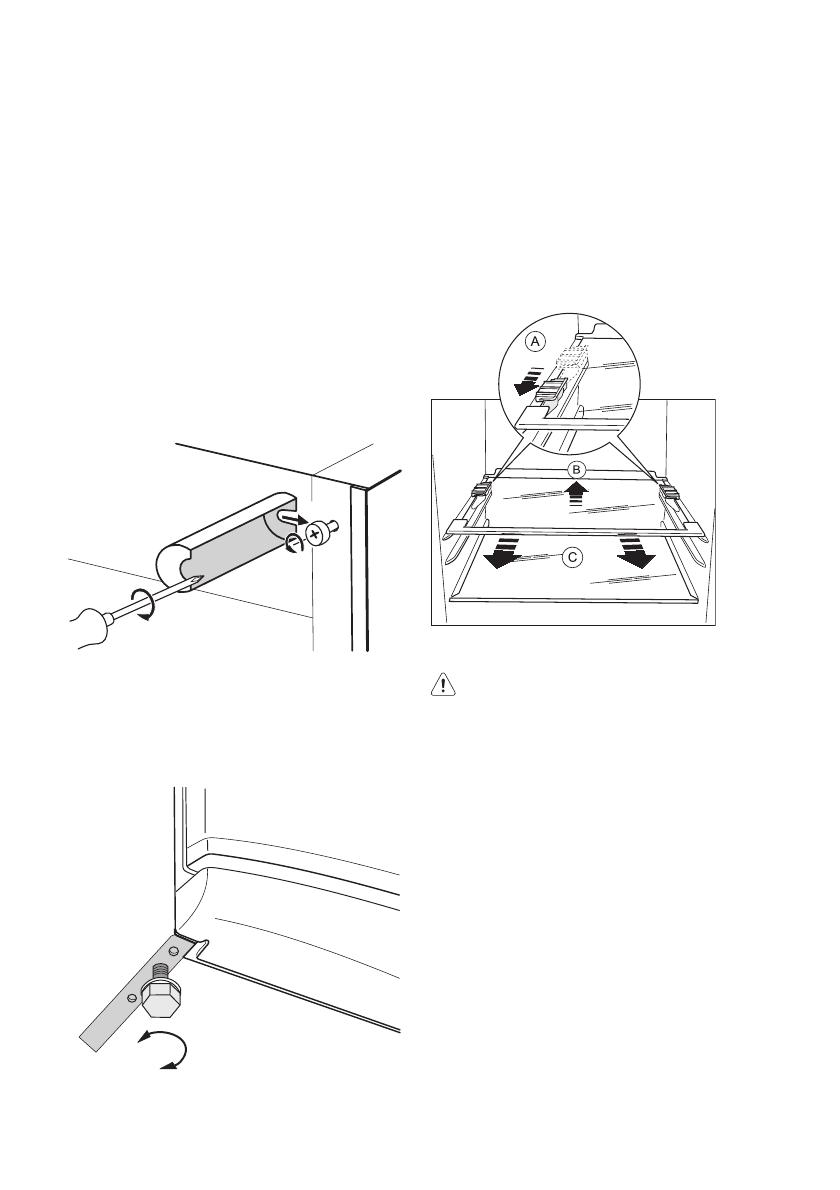 A

B

C