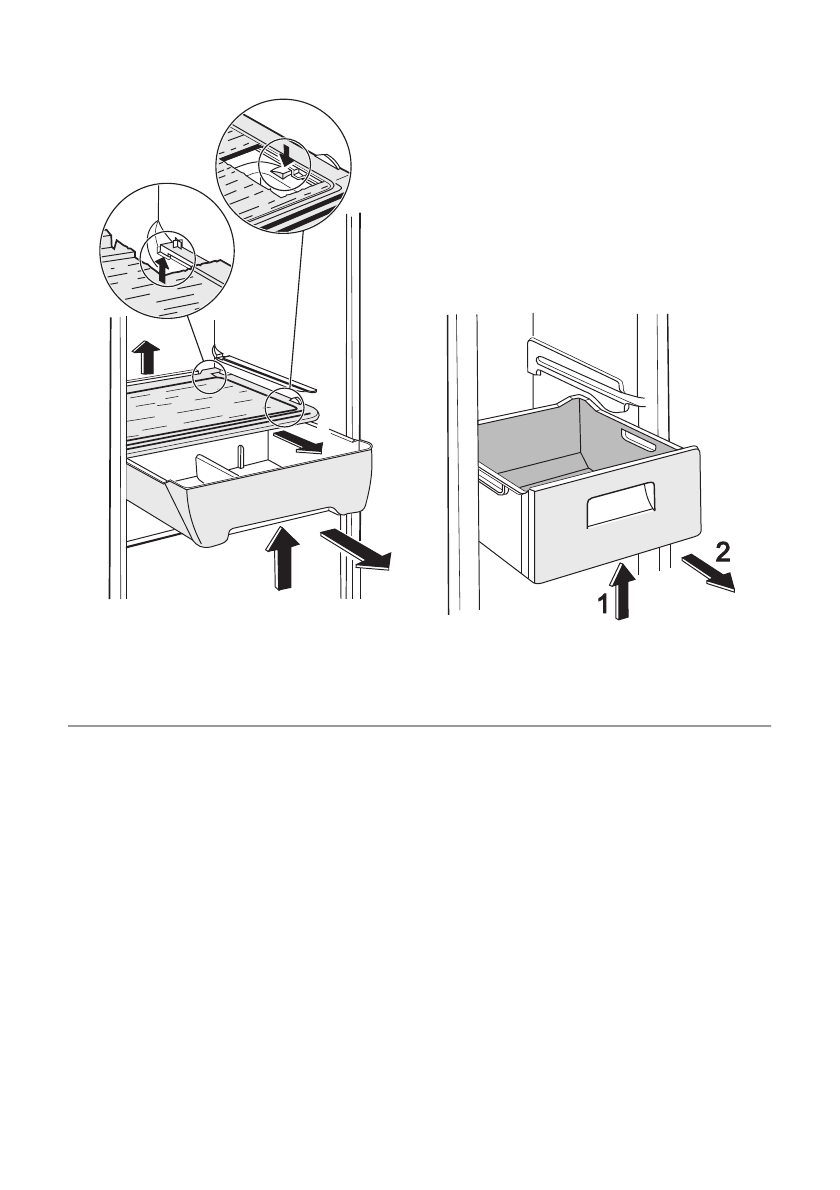 2
1