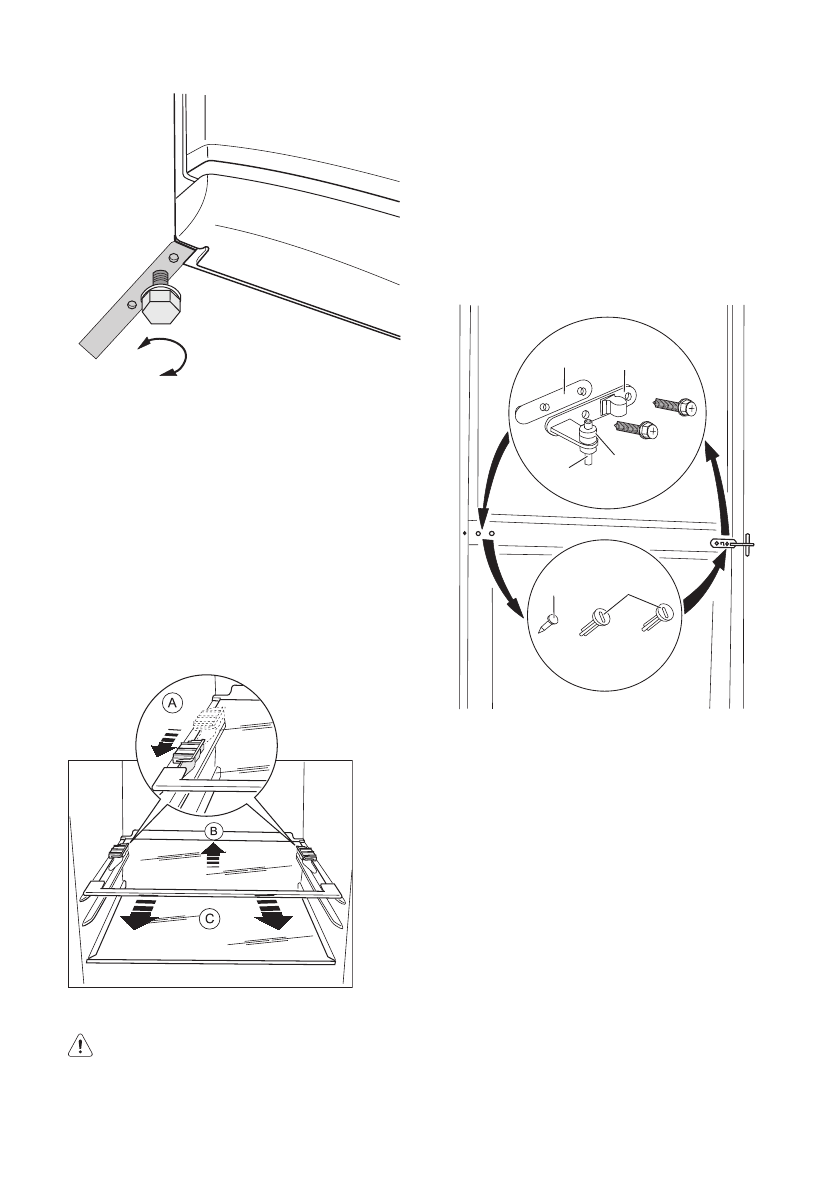 A

B

C