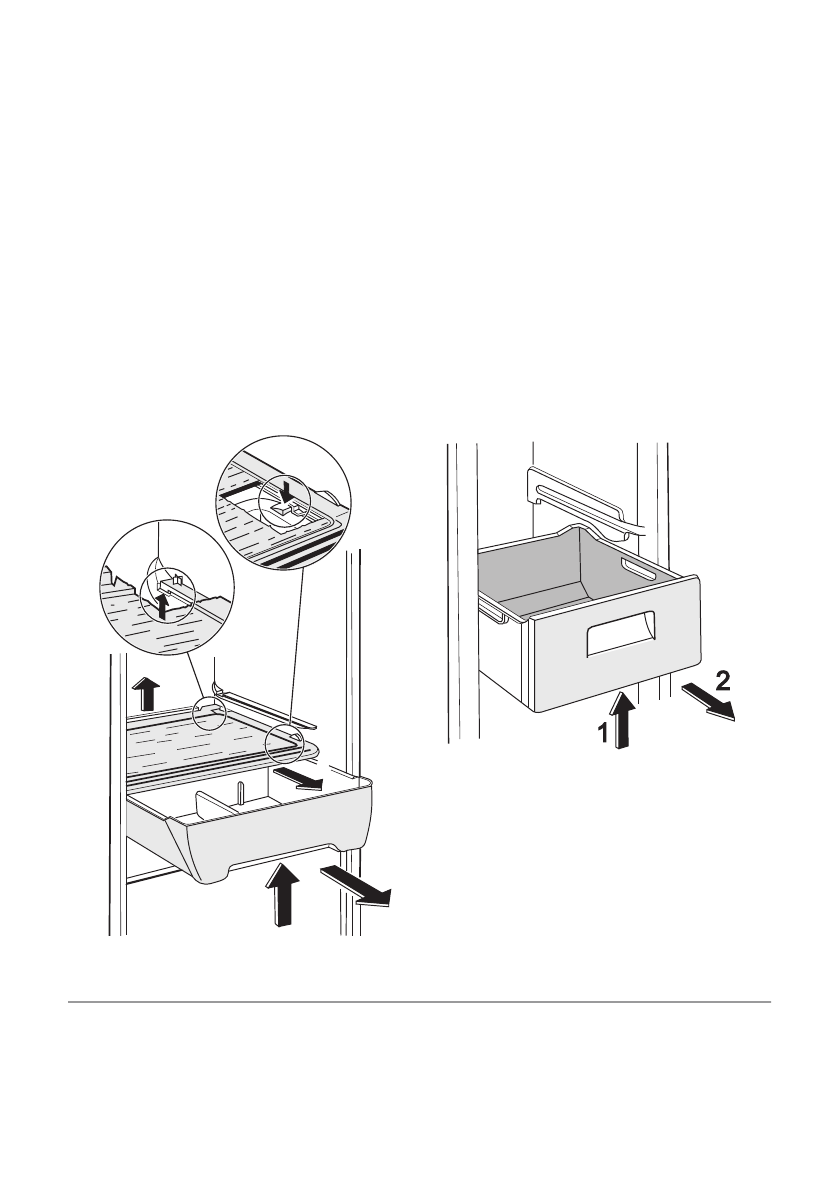 2
1