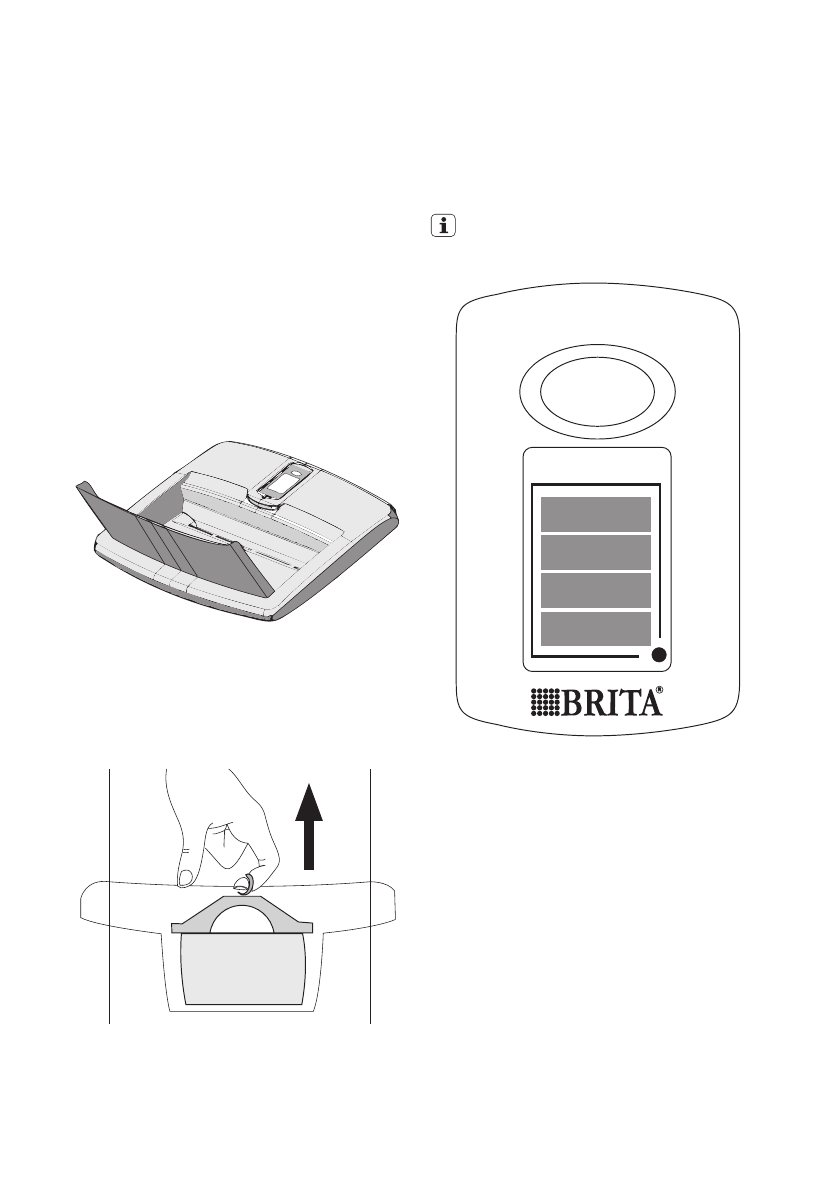 i

BRITA®