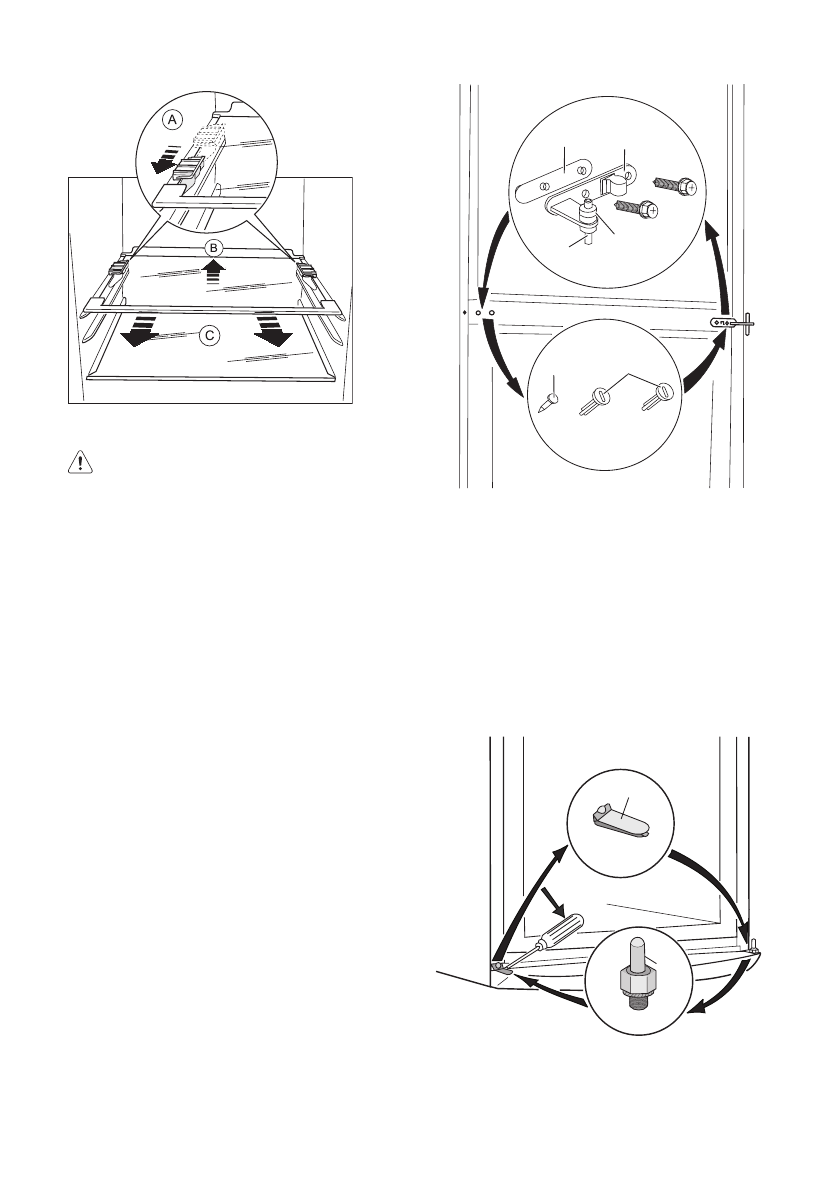 A

B

C