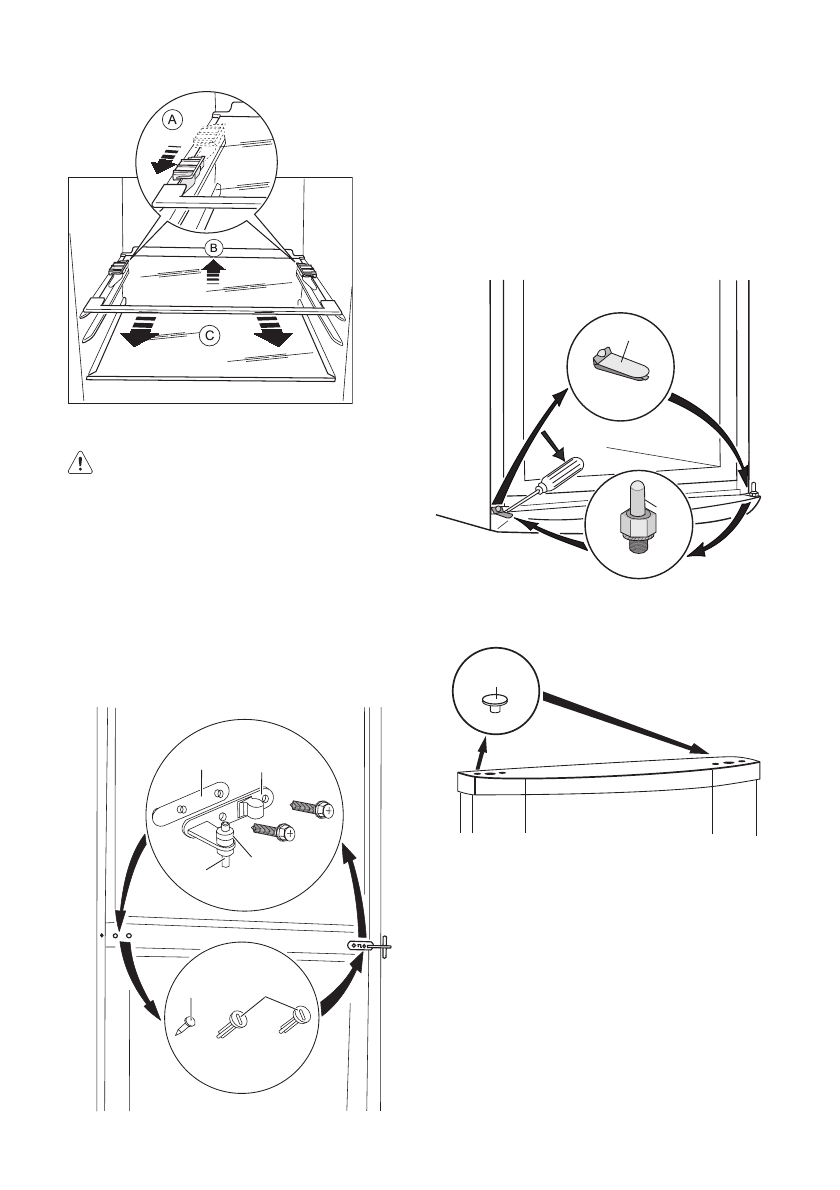 A

B

C