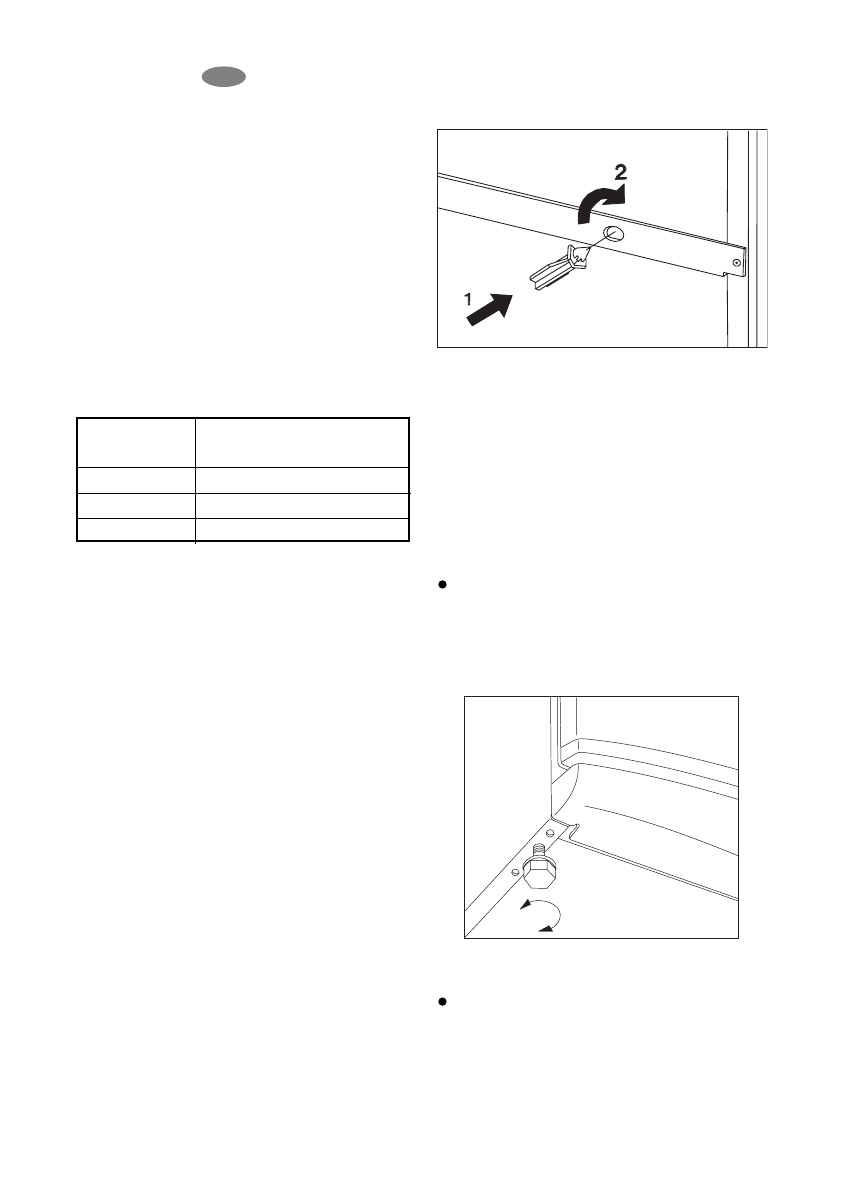 2

1