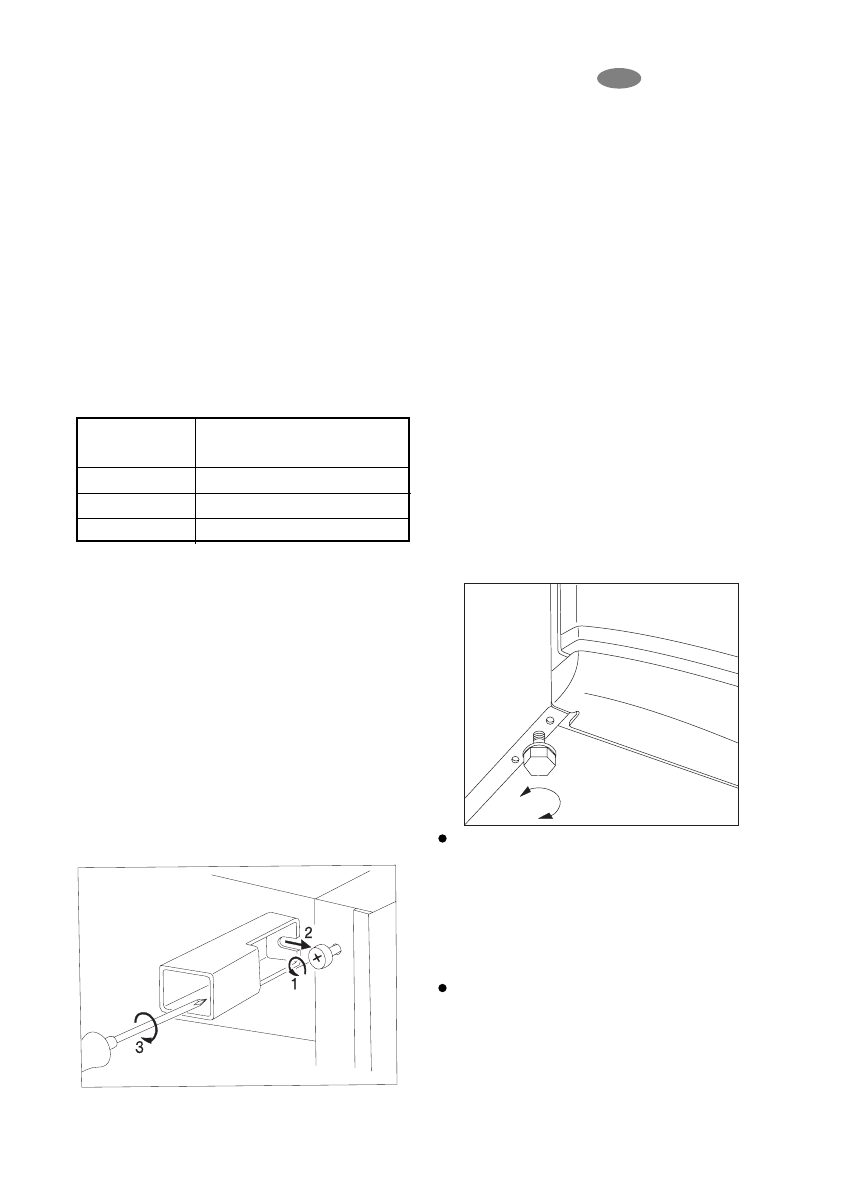 2

1

3