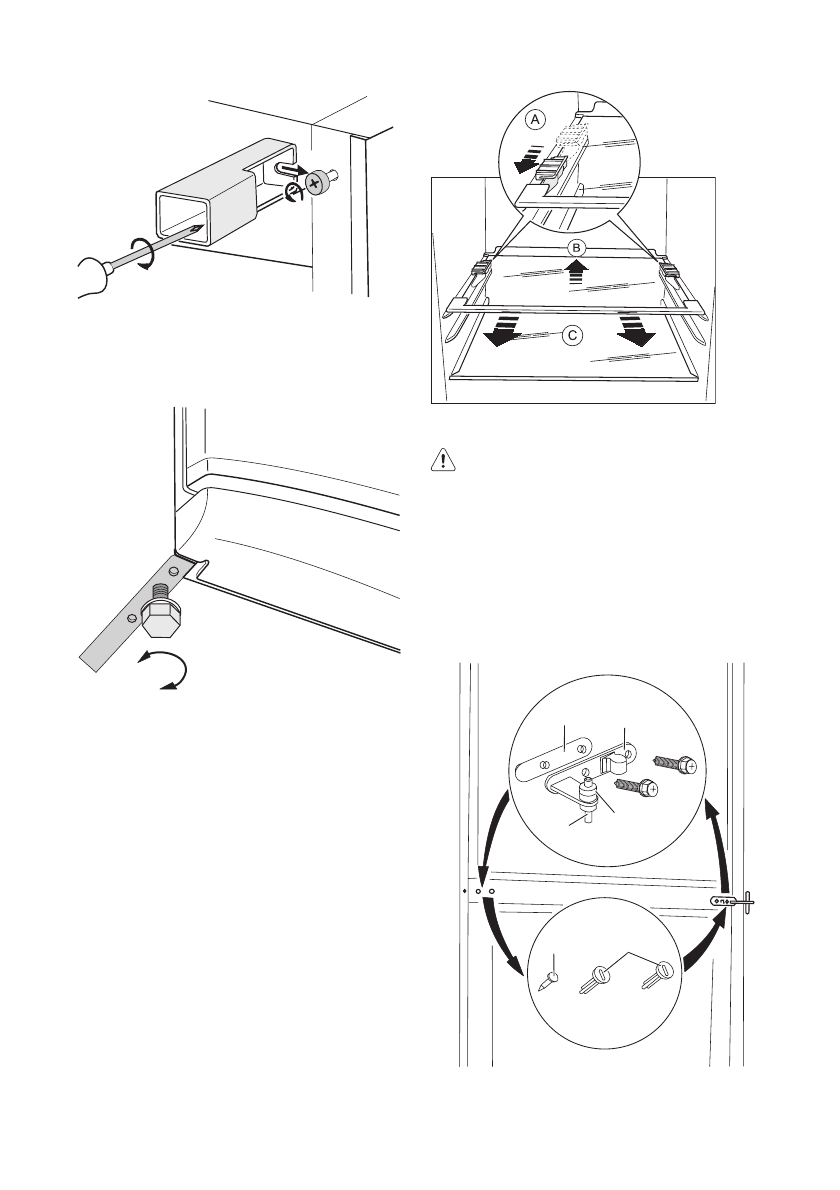 A

B

C