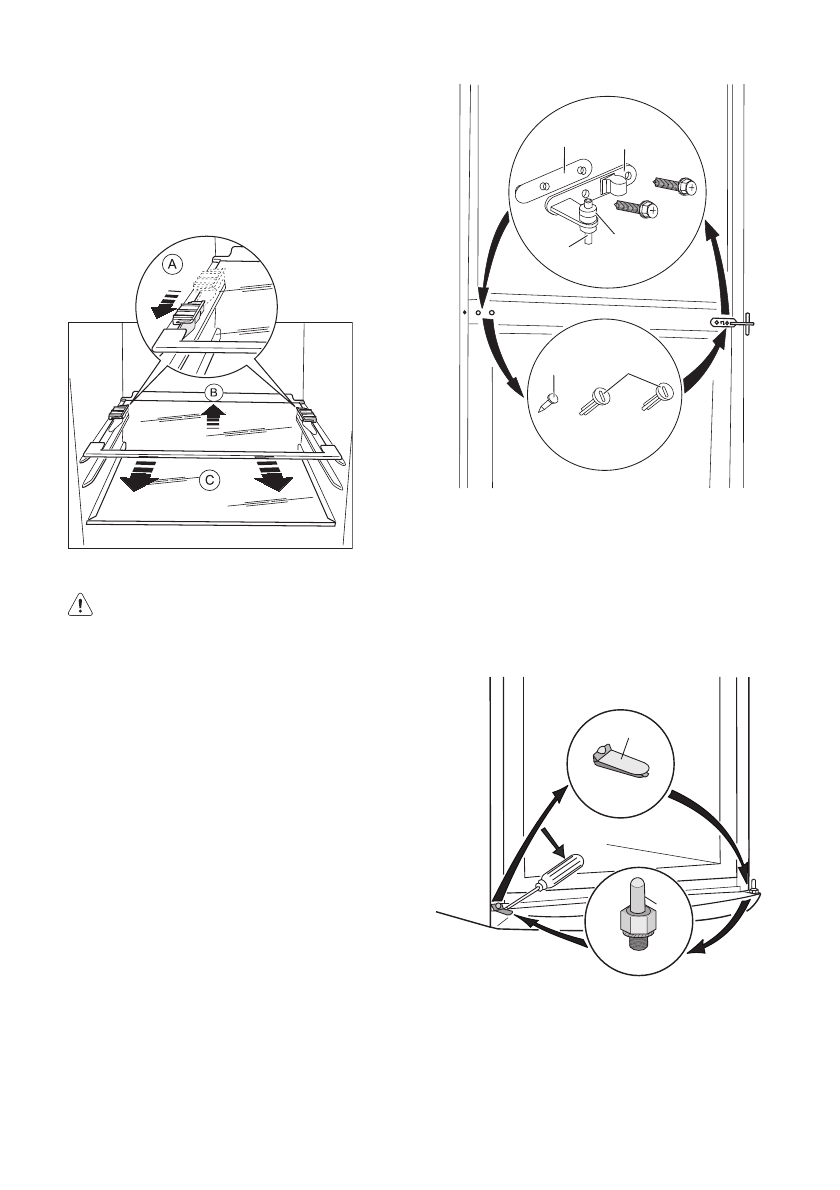 A

B

C