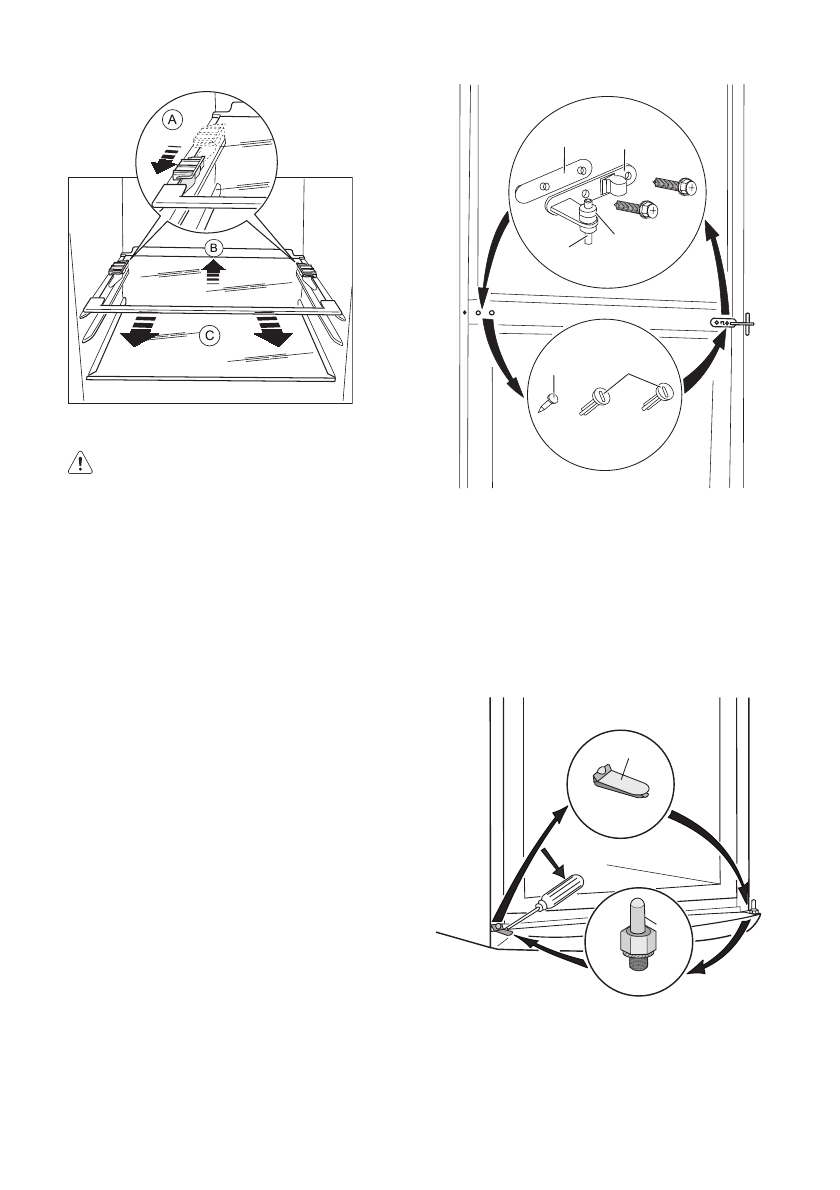 A

B

C