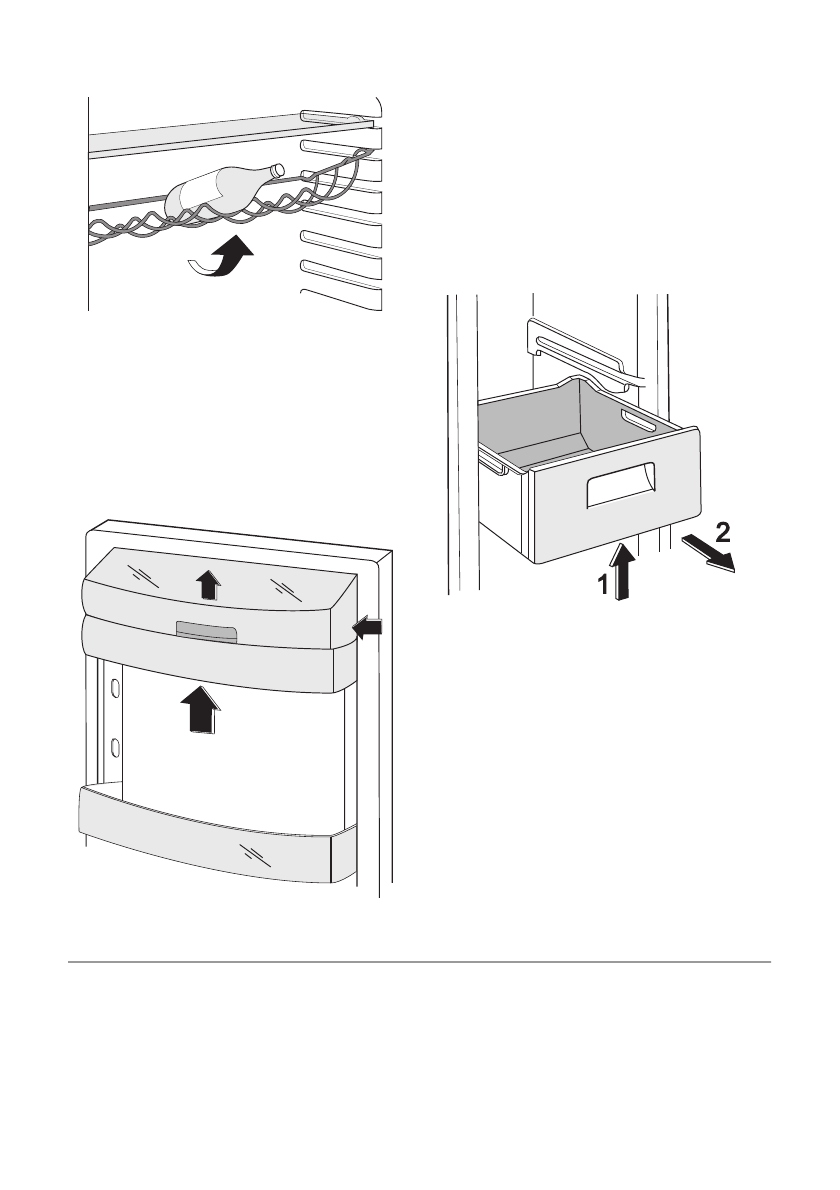 2
1