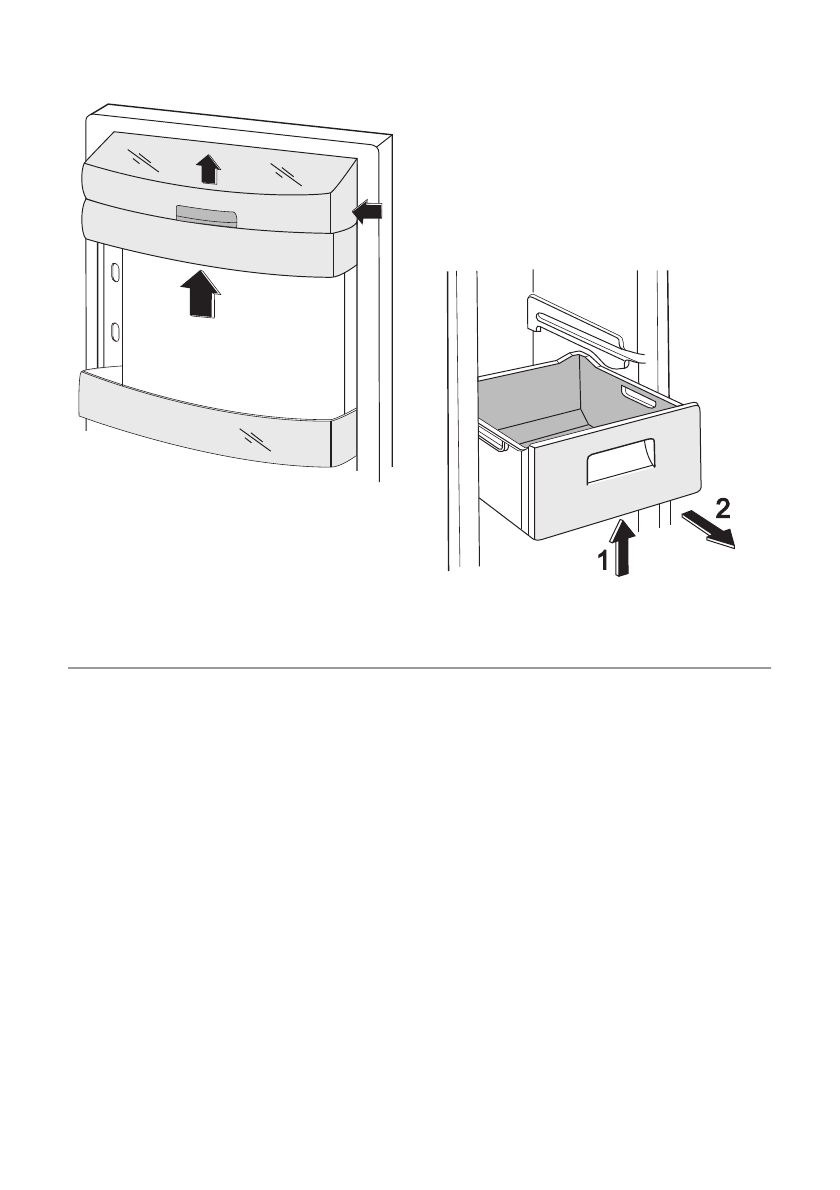 2
1