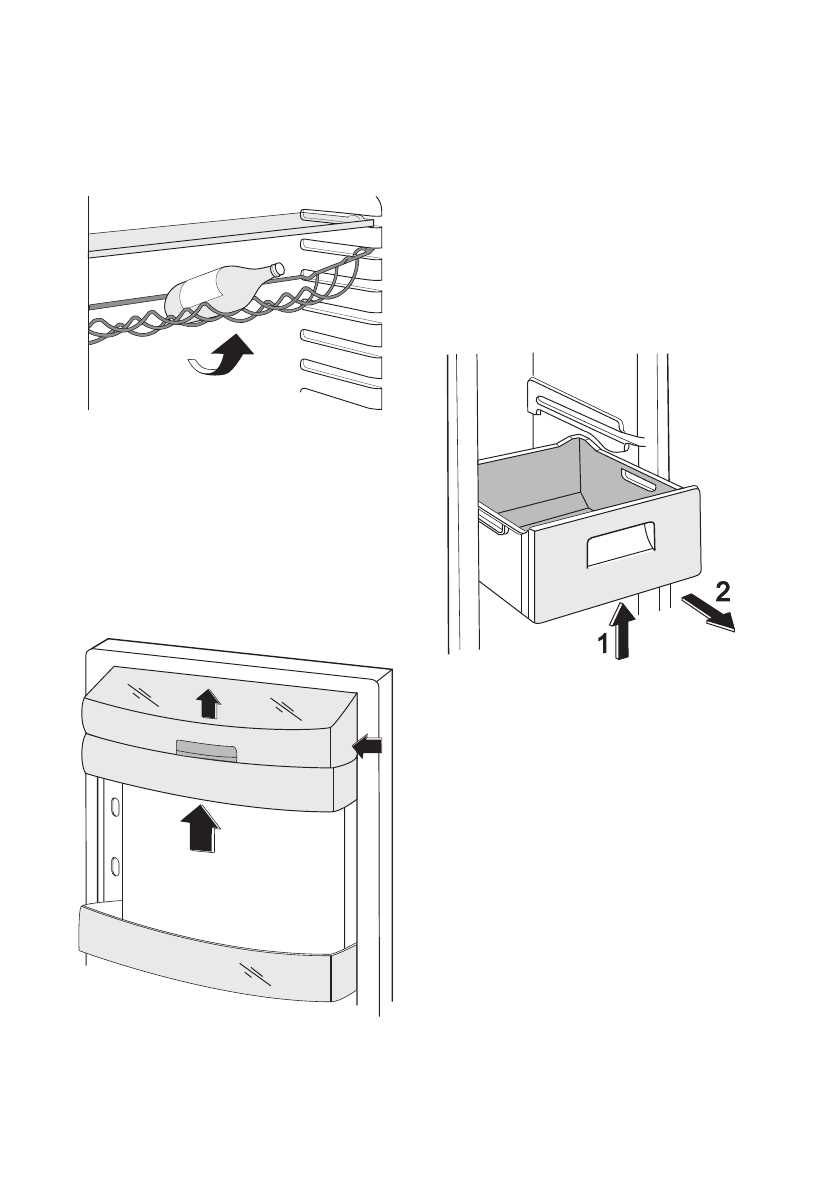 2

1