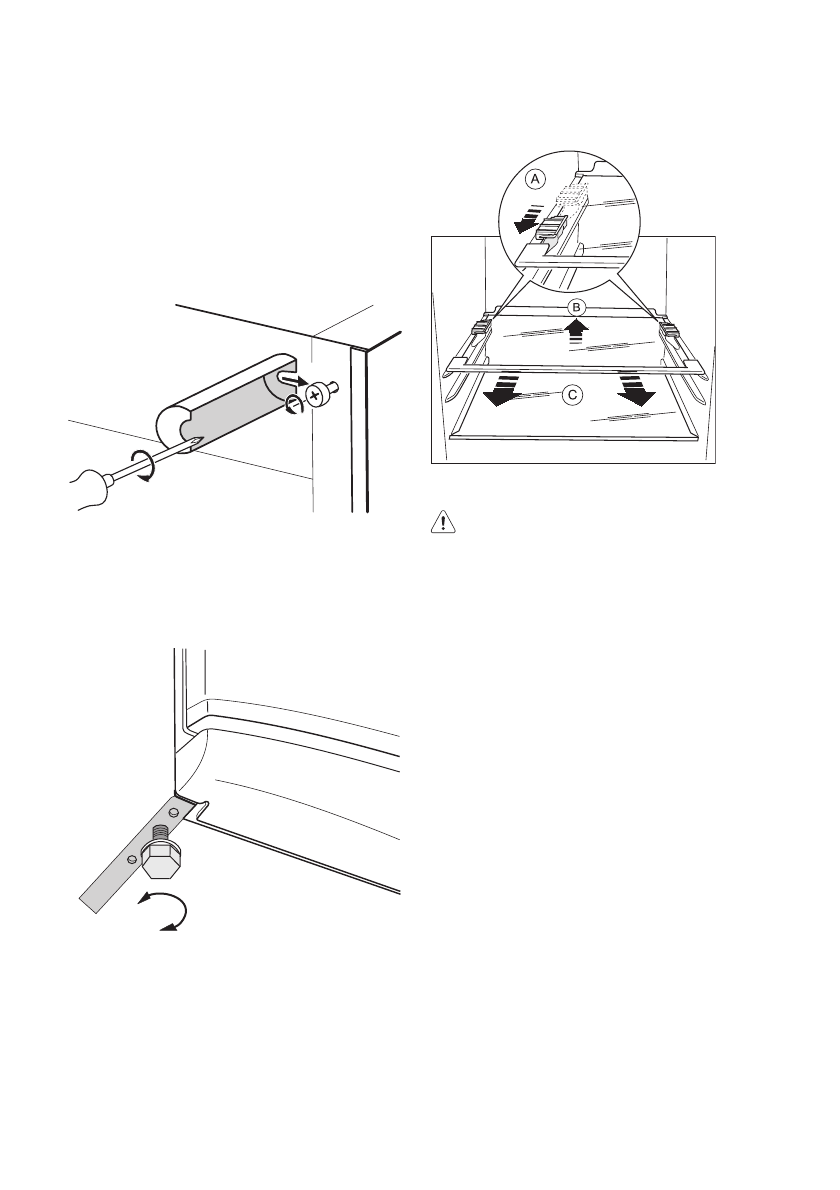 A

B

C