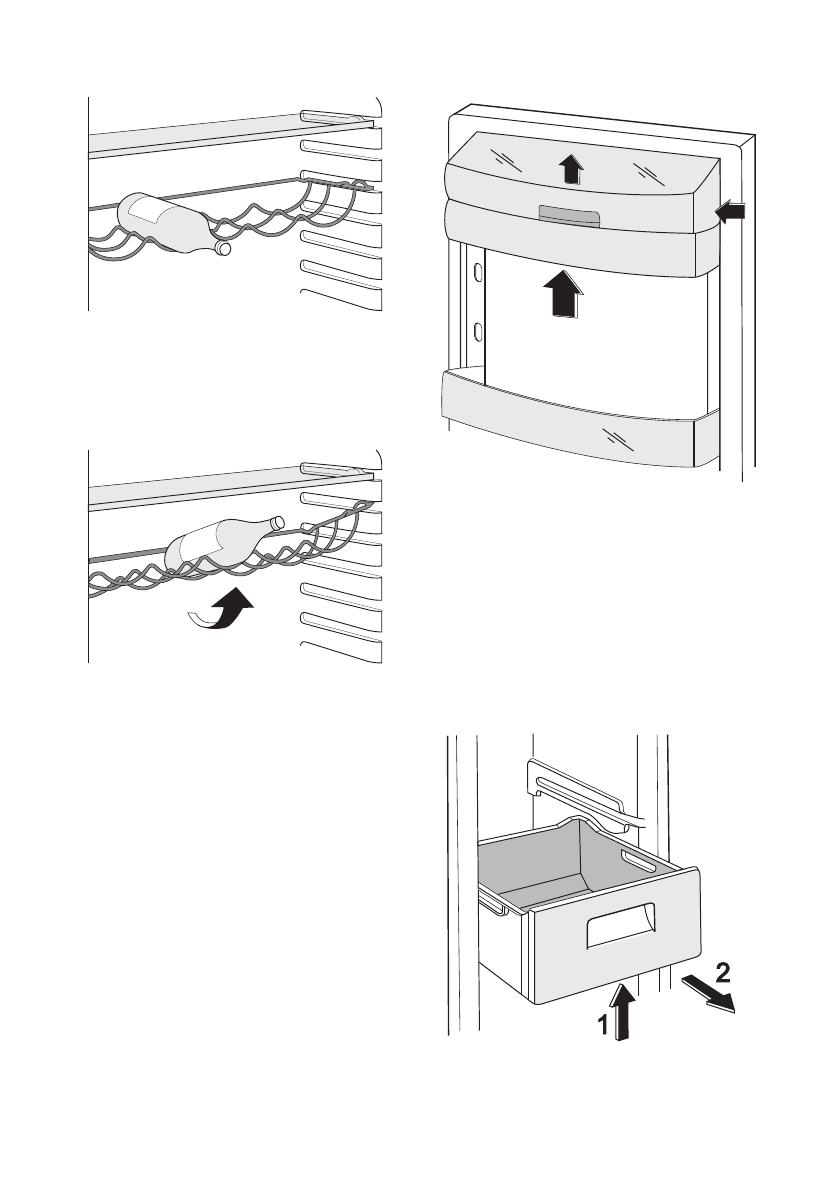 2

1