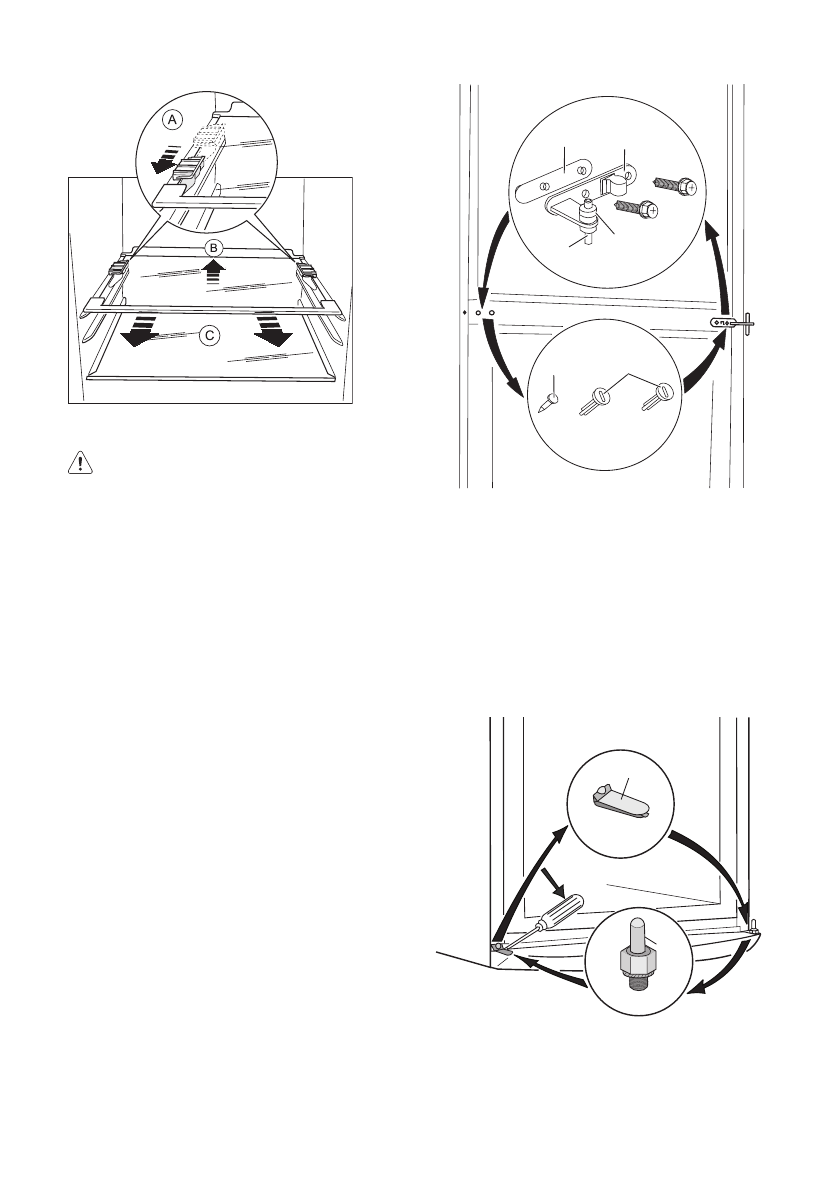 A

B

C