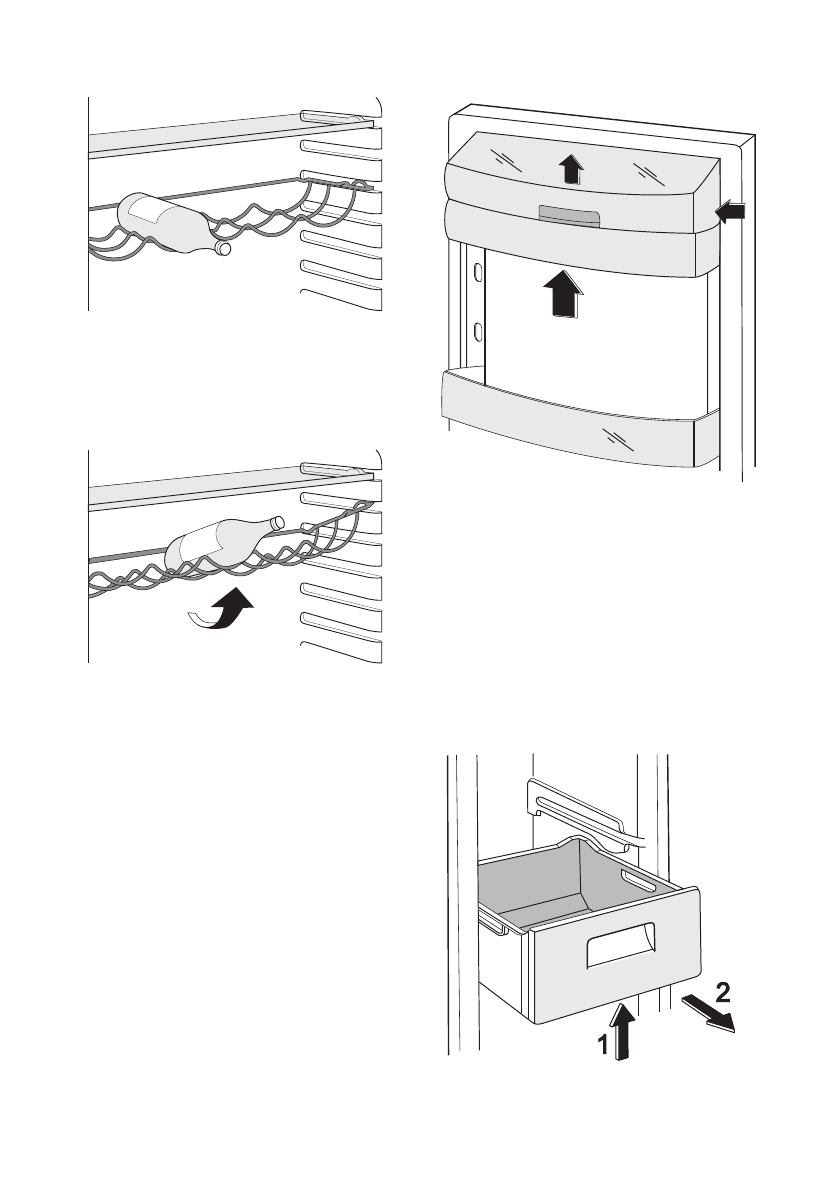 2

1