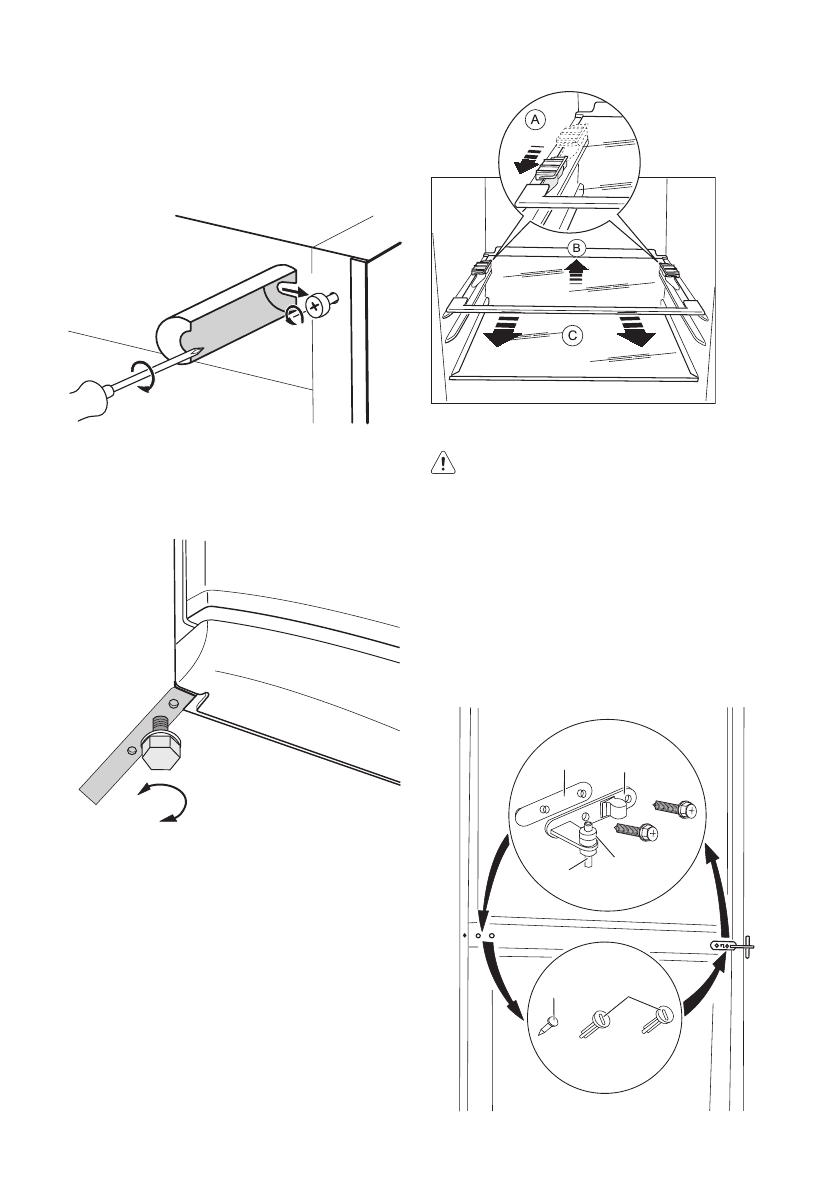 A
B
C