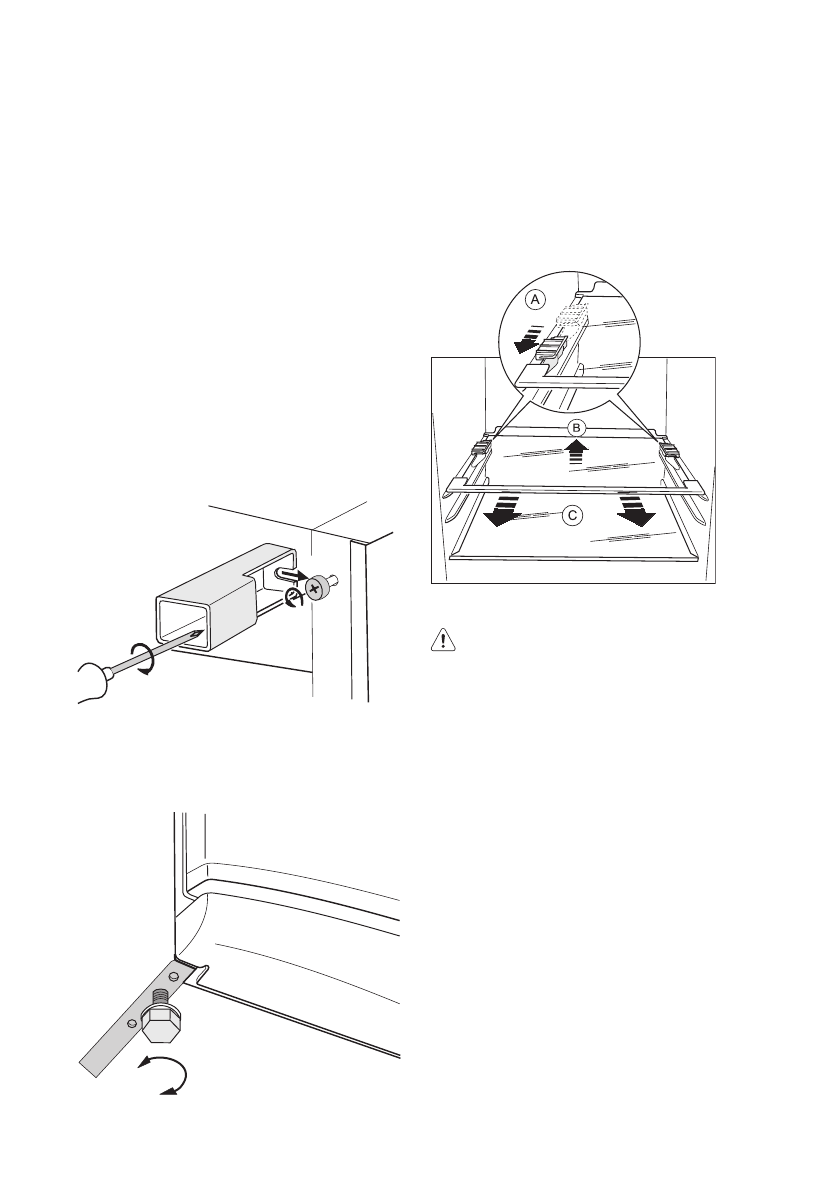 A

B

C