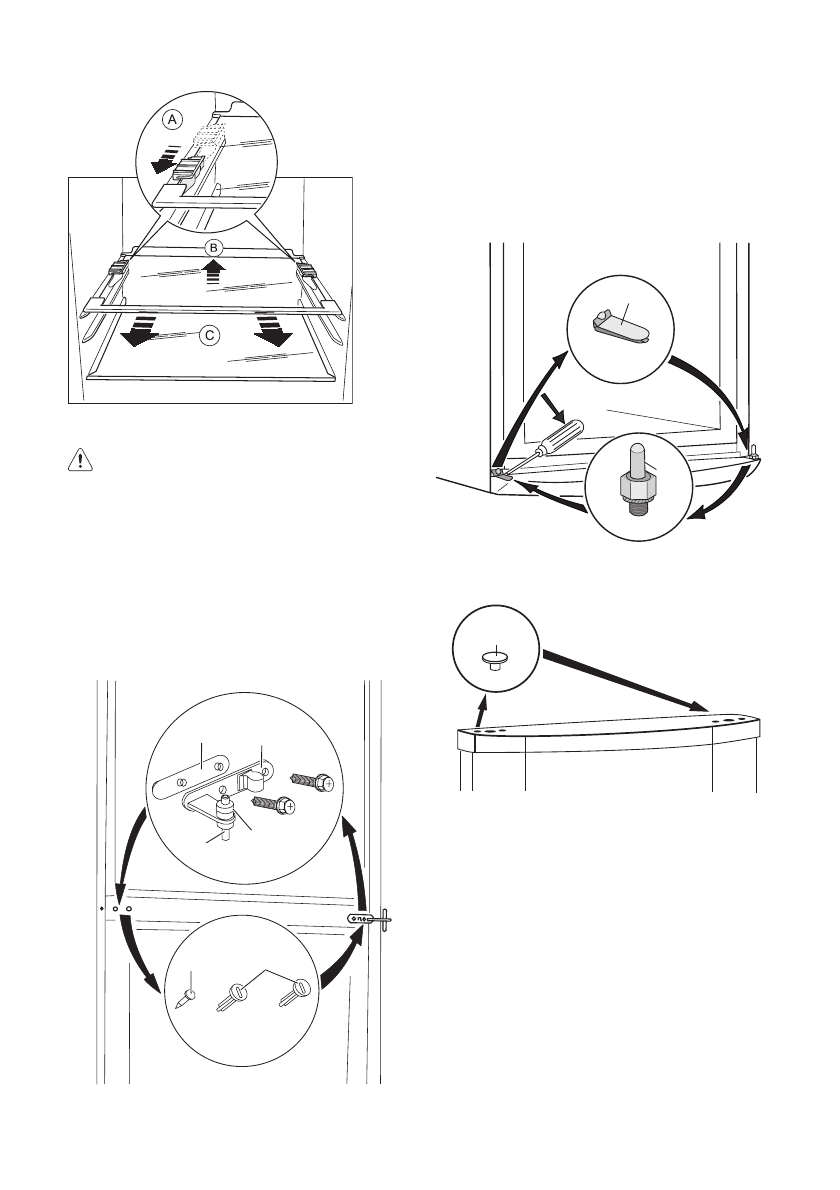 A

B

C