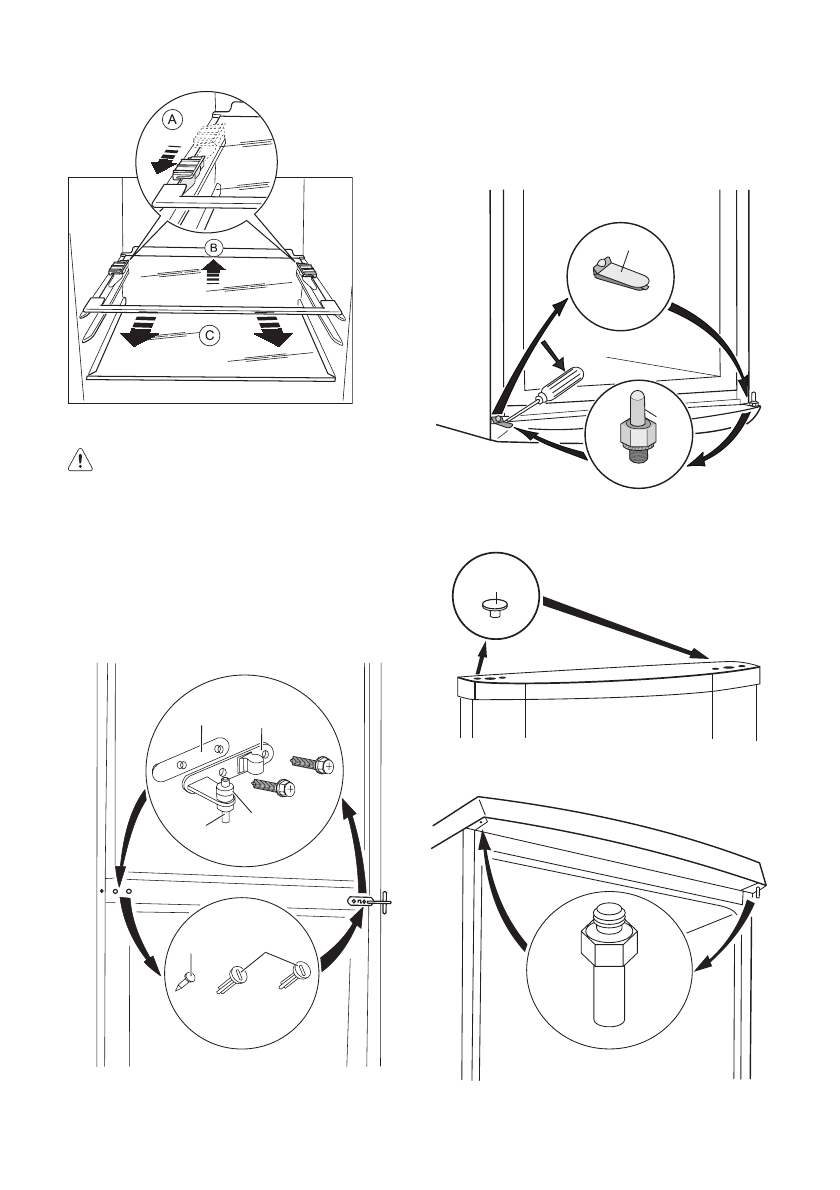 A

B

C