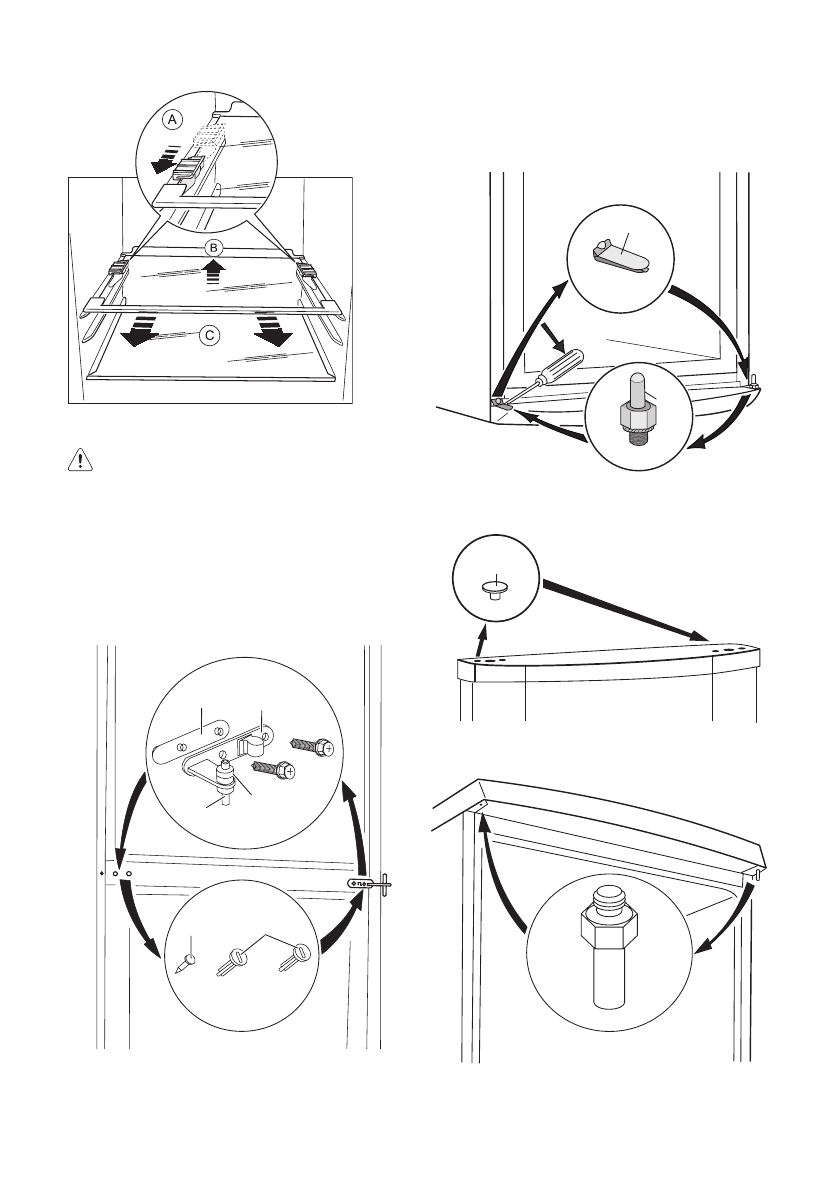 A

B

C