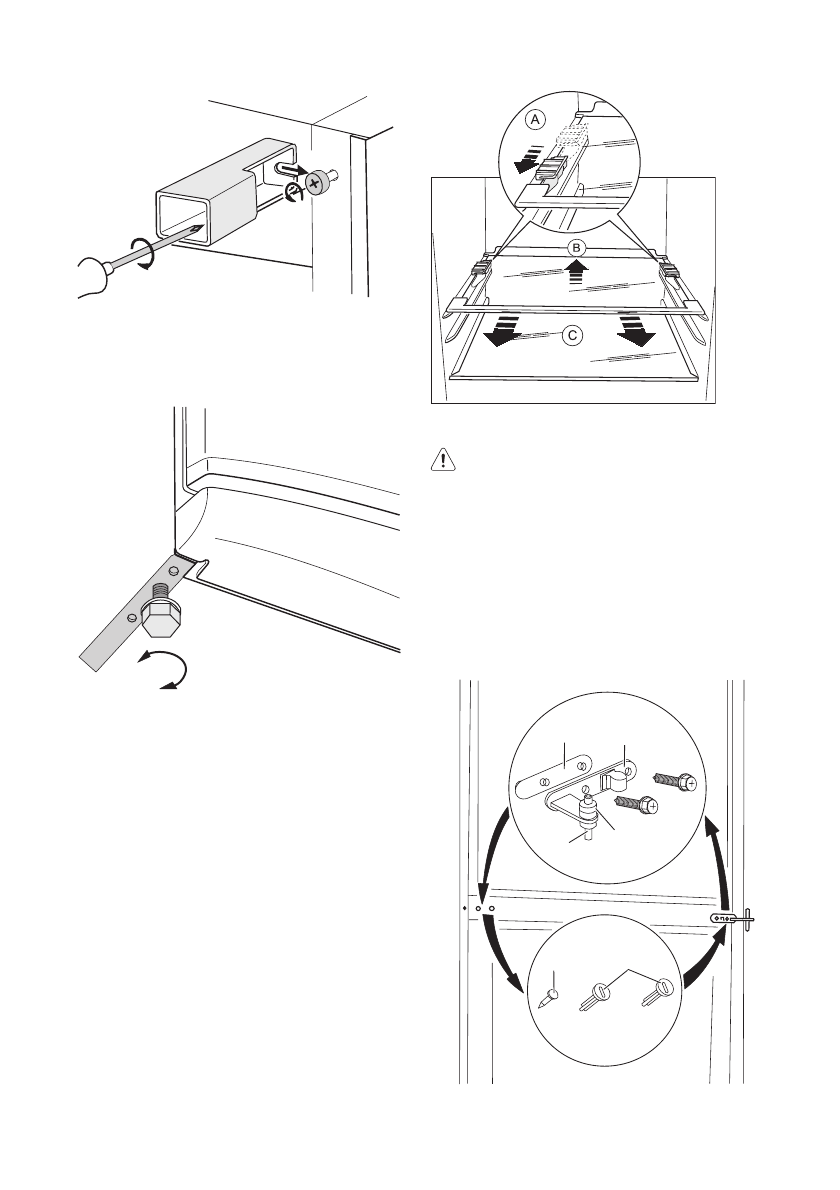 A

B

C